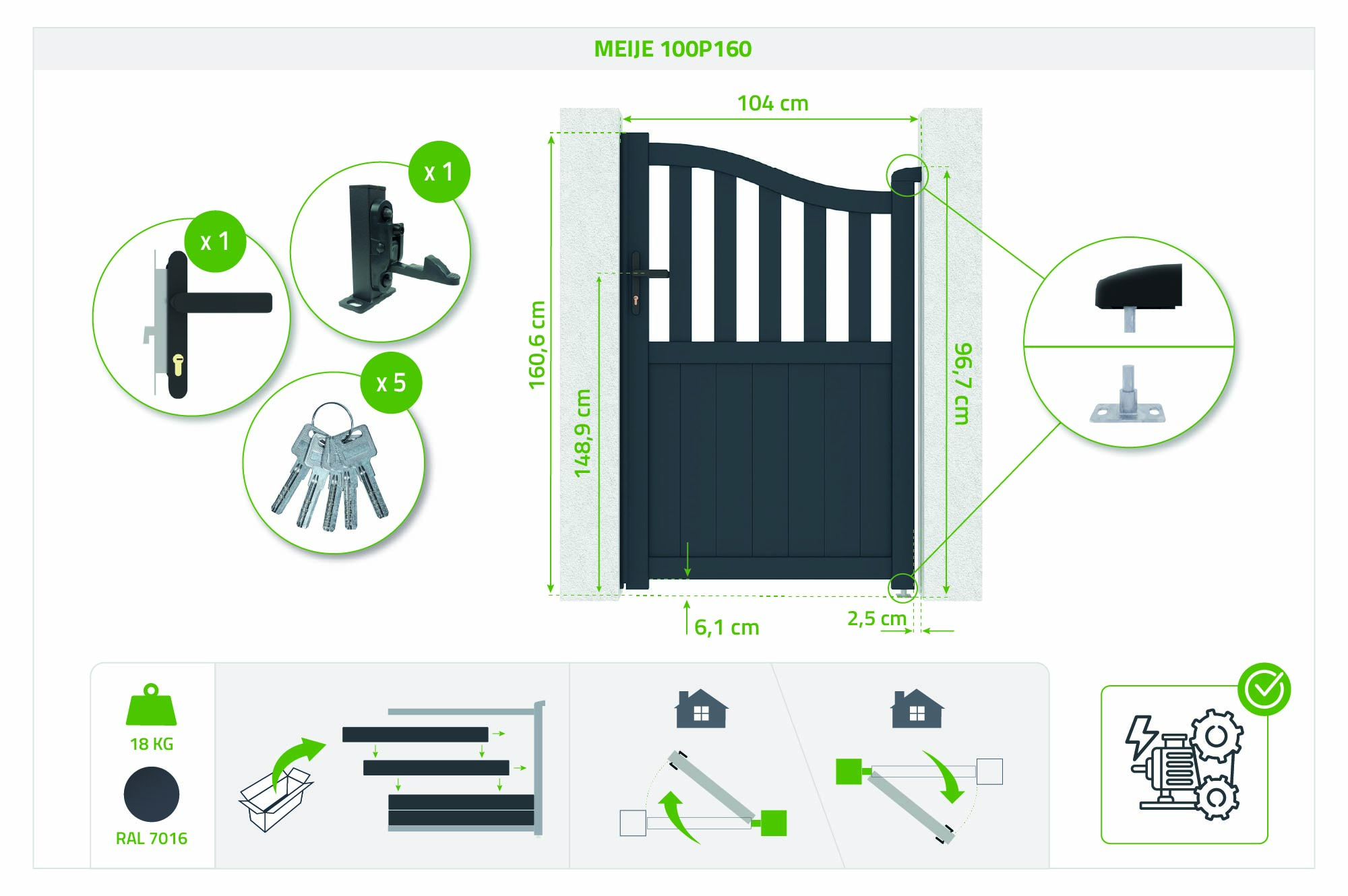 MEIJE 100P160

x 1

x 1

x 5

104 cm

160,6 cm

148,9 cm

96,7 cm

6,1 cm

2,5 cm

18 KG

RAL 7016