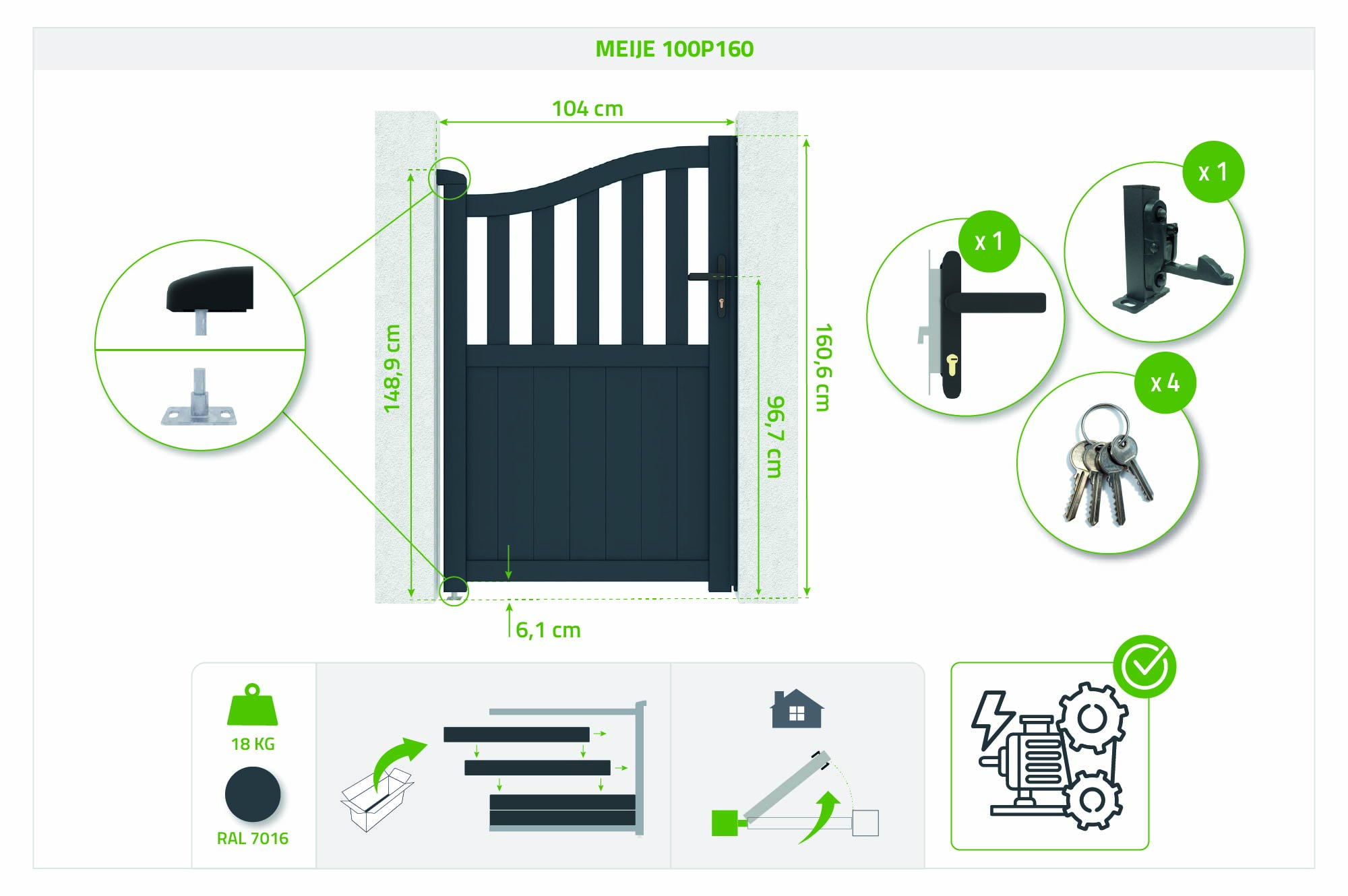 MEIJE 100P160

104 cm

148,9 cm

96,7 cm

160,6 cm

6,1 cm

x 1

x 1

x 4

18 KG

RAL 7016