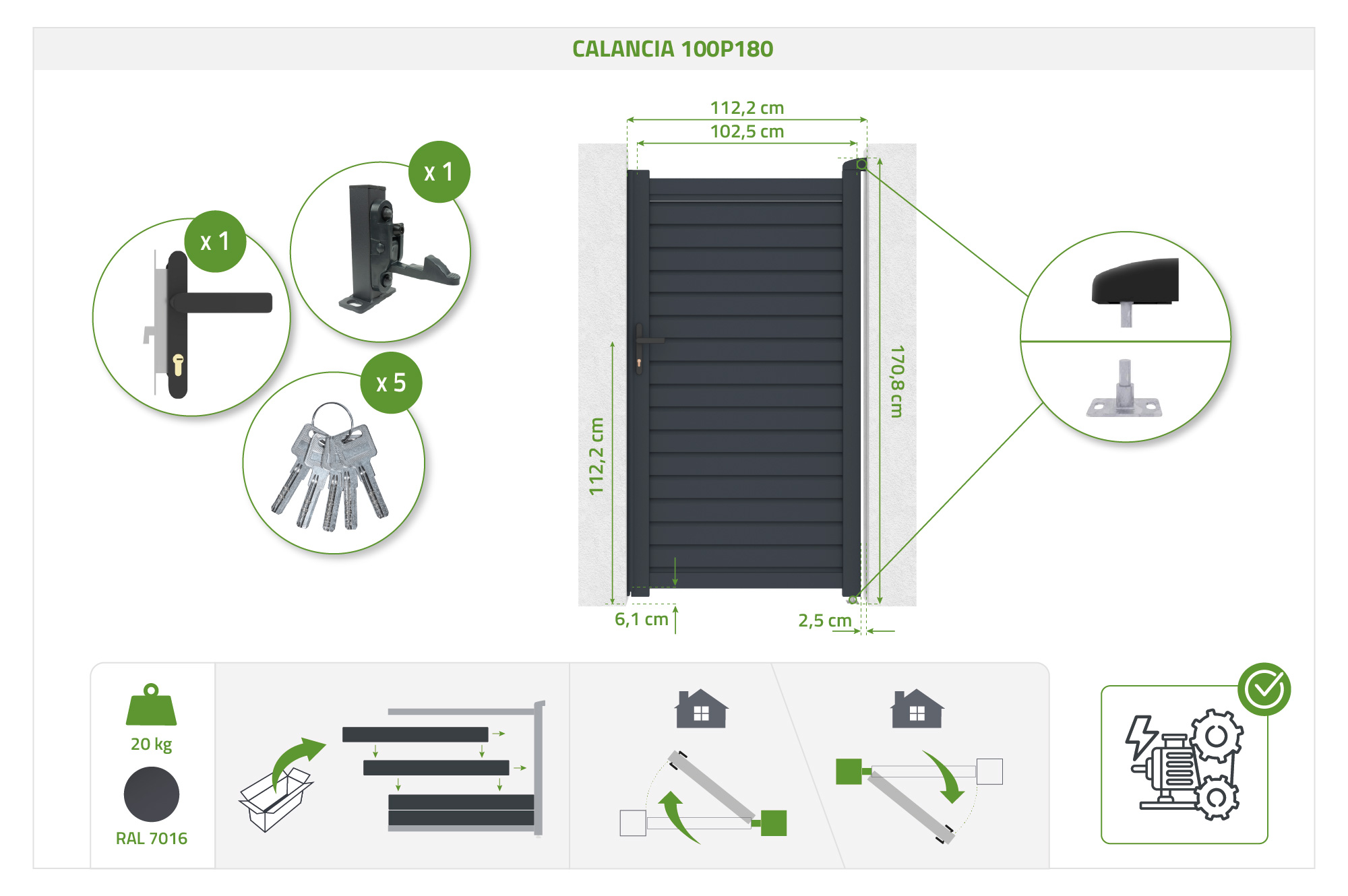 CALANCIA 100P180

x 1

x 1

x 5

112,2 cm

102,5 cm

112,2 cm

170,8 cm

6,1 cm

2,5 cm

20 kg

RAL 7016