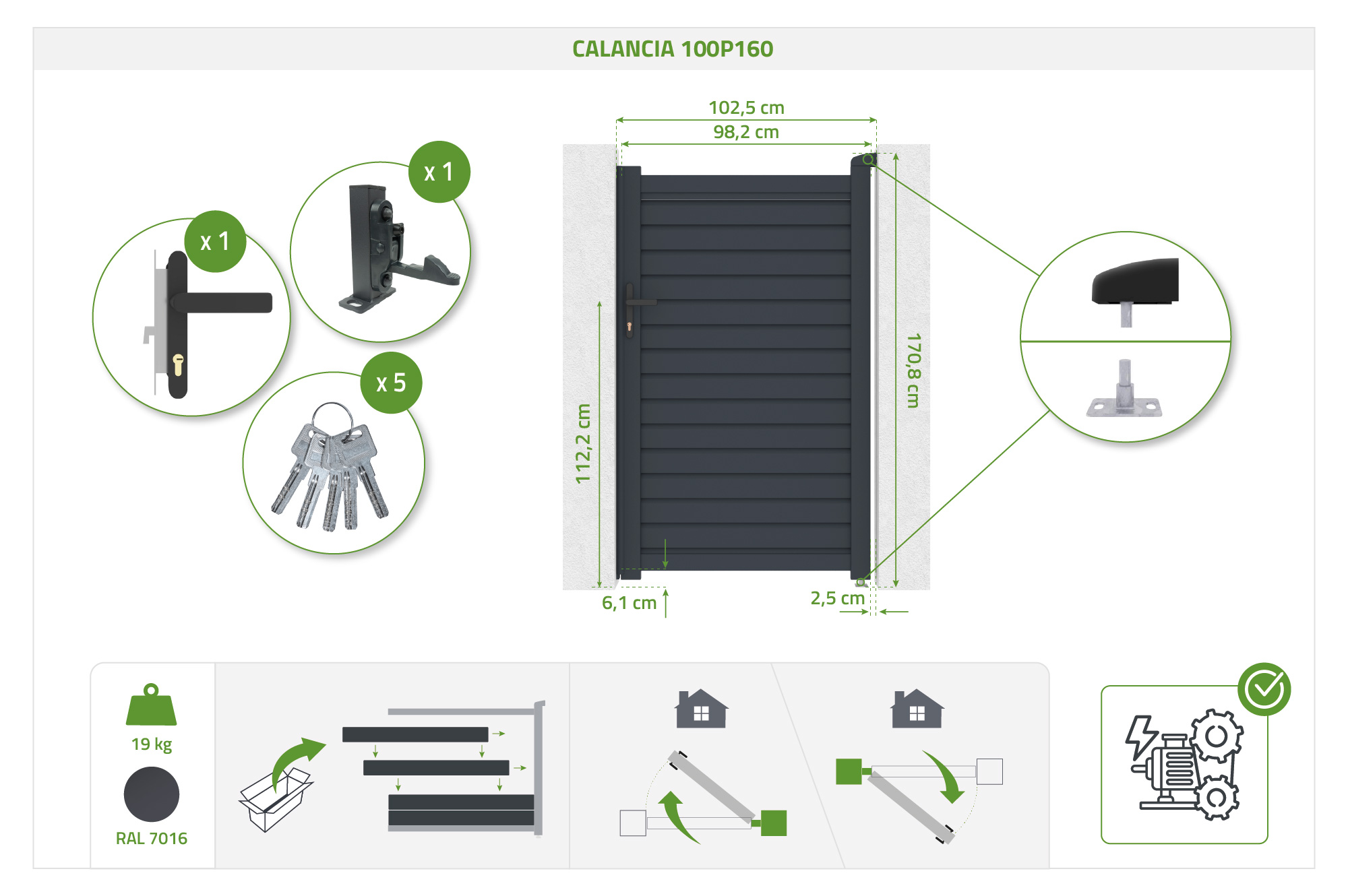 CALANCIA 100P160

x 1

x 1

x 5

102,5 cm
98,2 cm

112,2 cm

170,8 cm

6,1 cm

2,5 cm

19 kg

RAL 7016