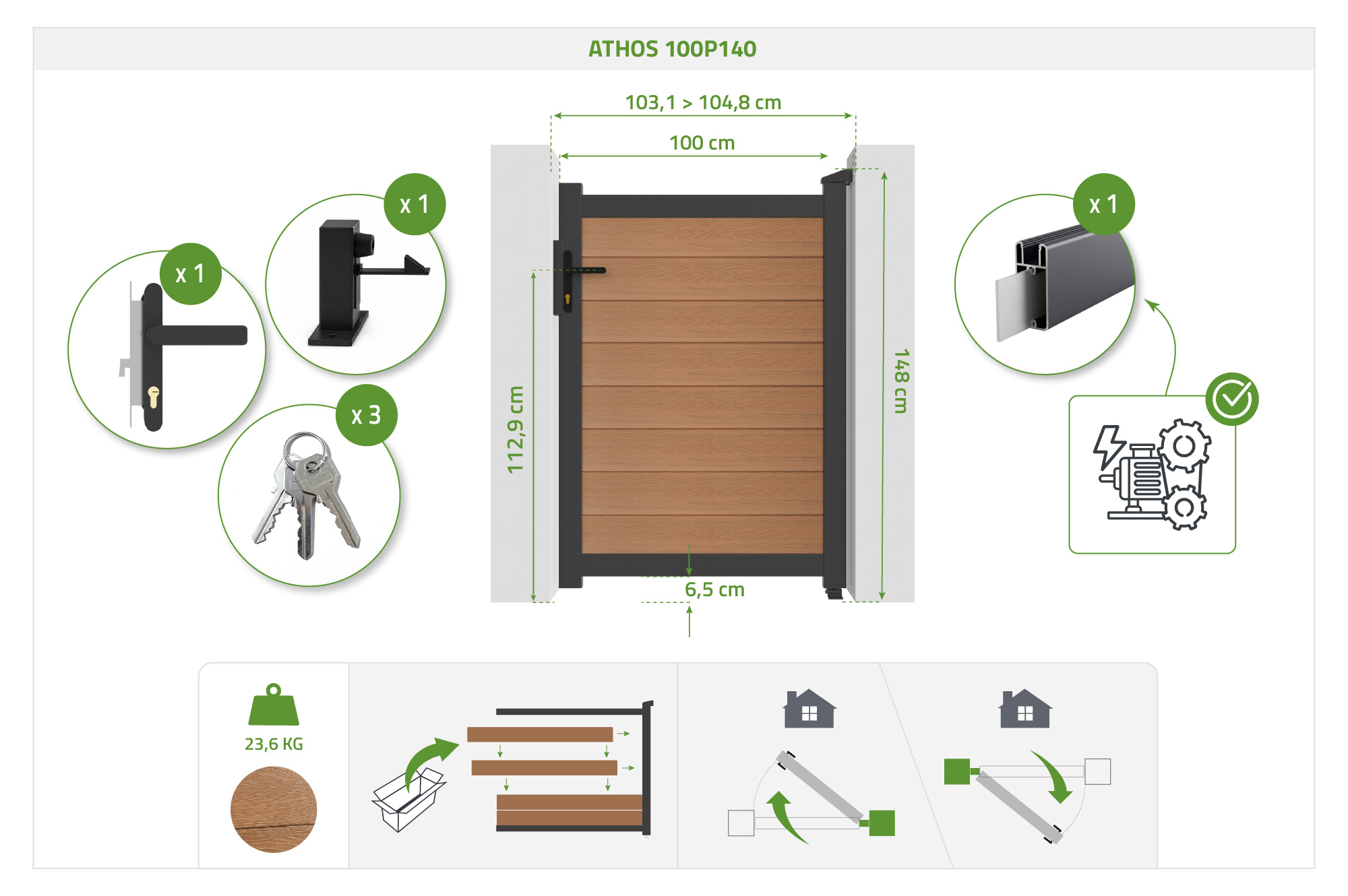 ATHOS 100P140

103,1 > 104,8 cm

100 cm

x 1

x 1

x 3

112,9 cm

148 cm

6,5 cm

x 1

23,6 KG