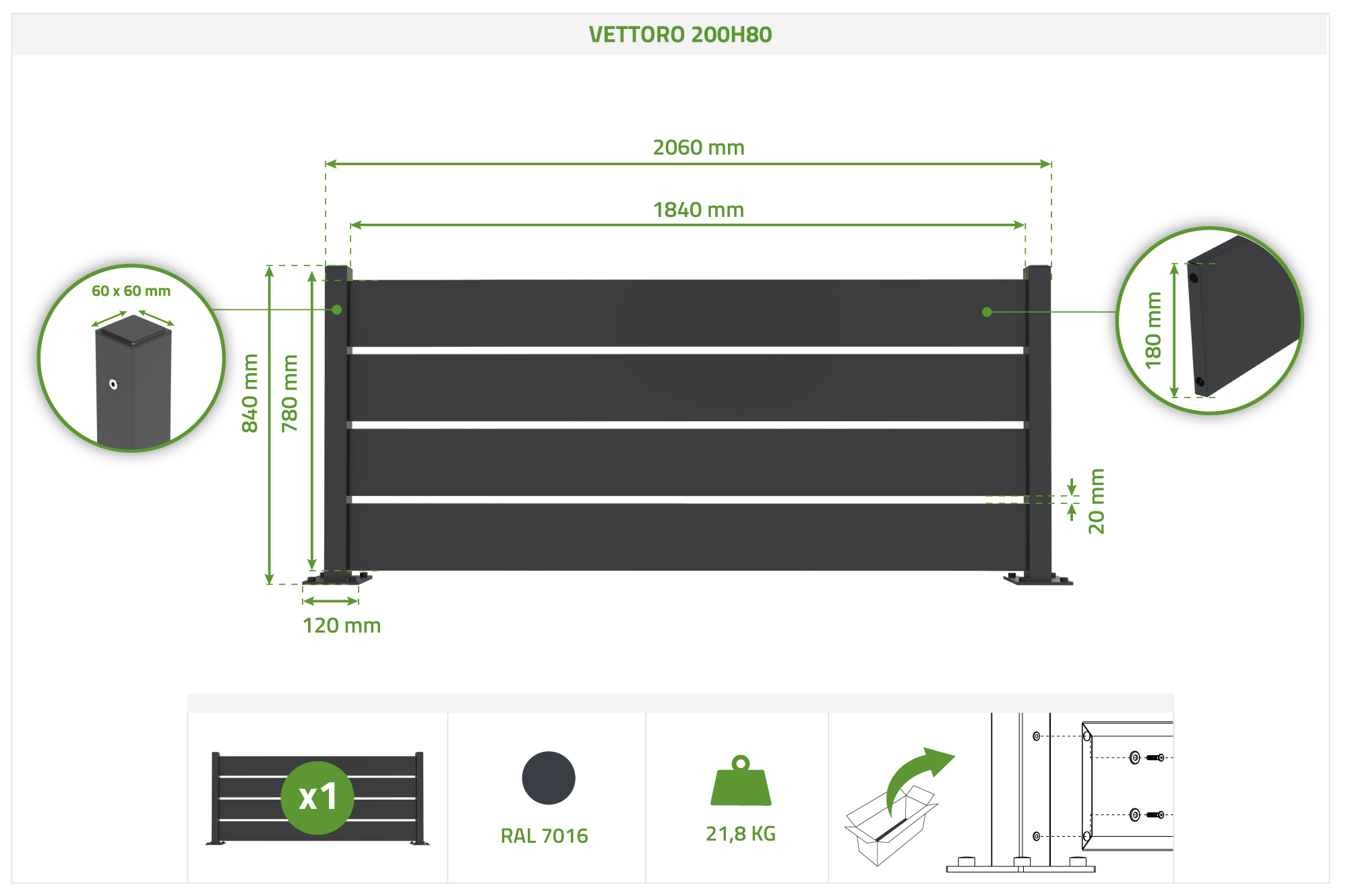 VETTORO 200H80

2060 mm

1840 mm

60 x 60 mm

840 mm

780 mm

180 mm

20 mm

120 mm

x1

RAL 7016

21,8 KG