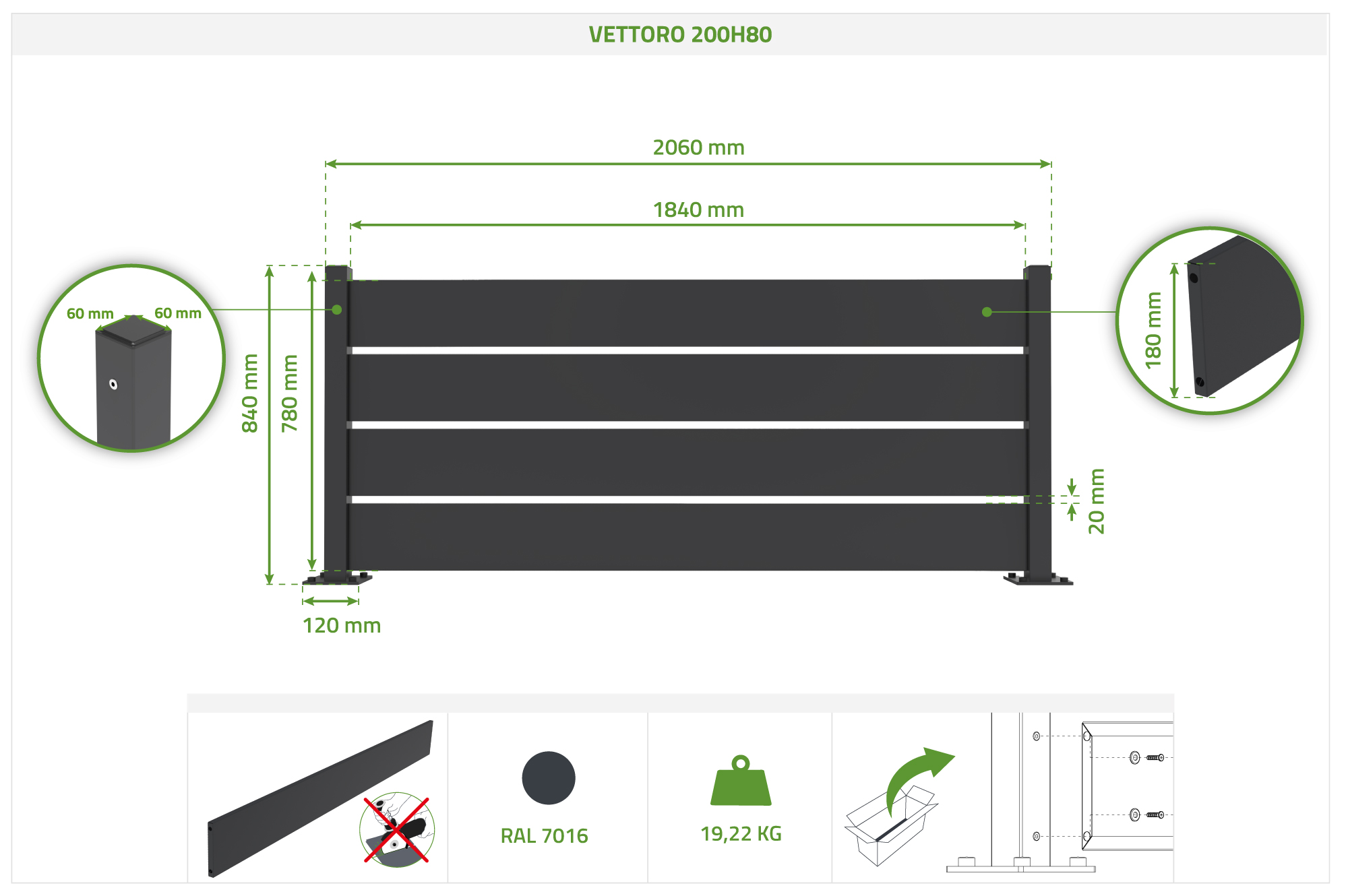 VETTORO 200H80

2060 mm

1840 mm

60 mm
60 mm

840 mm
780 mm

180 mm

20 mm

120 mm

RAL 7016

19,22 KG