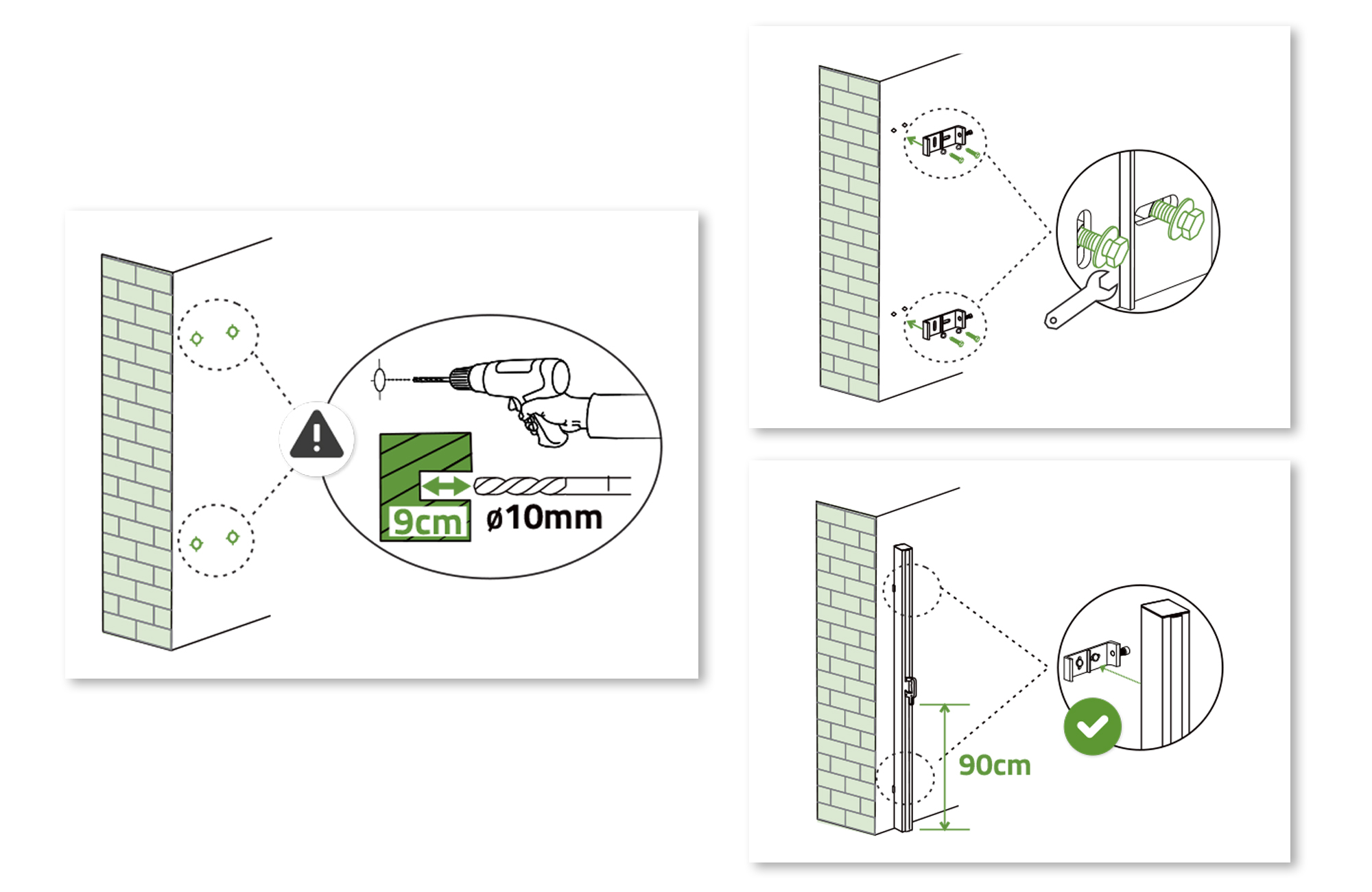 9cm
ø10mm

90cm