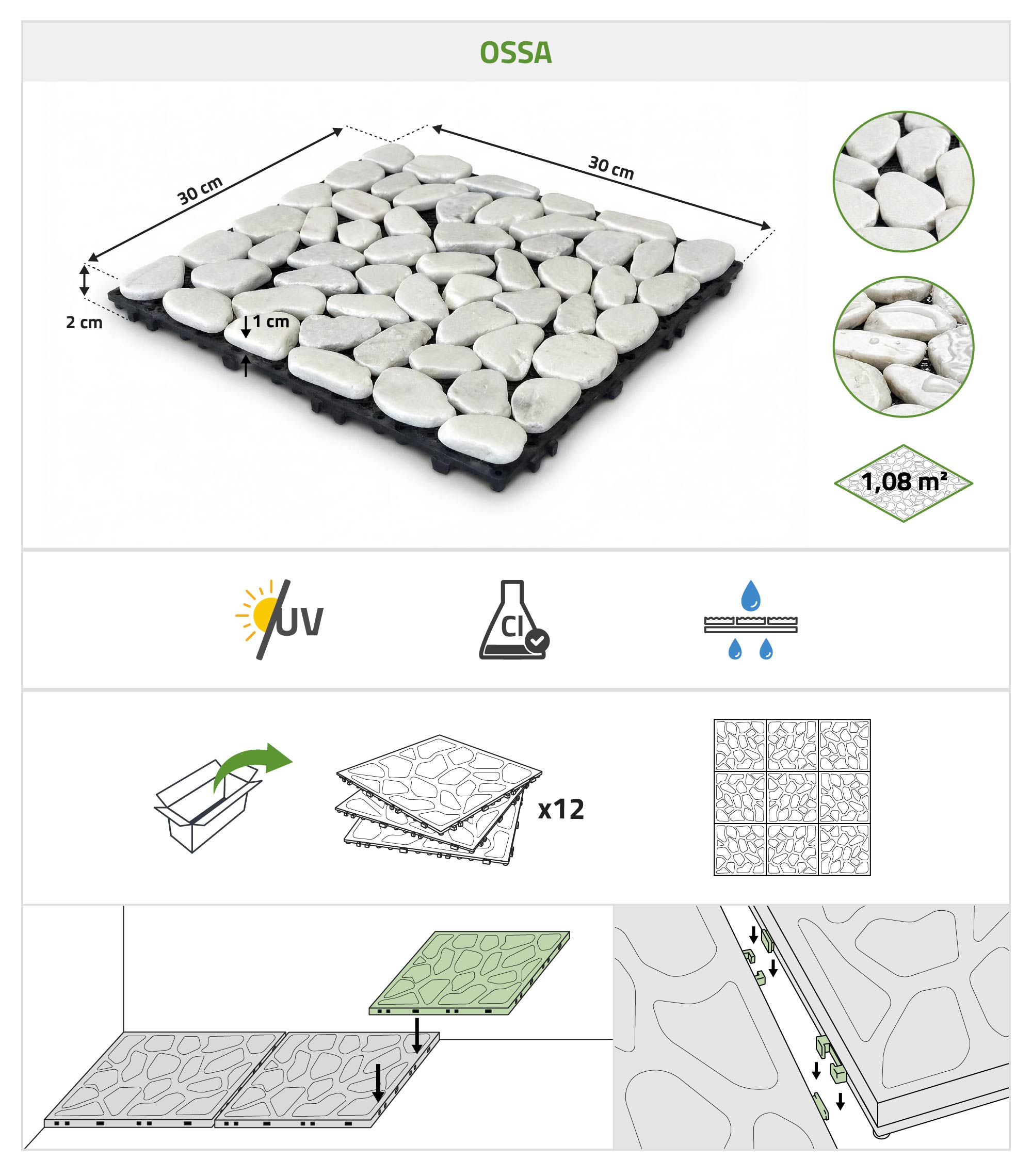 OSSA

30 cm

30 cm

2 cm

1 cm

1,08 m²

UV

Cl

x12