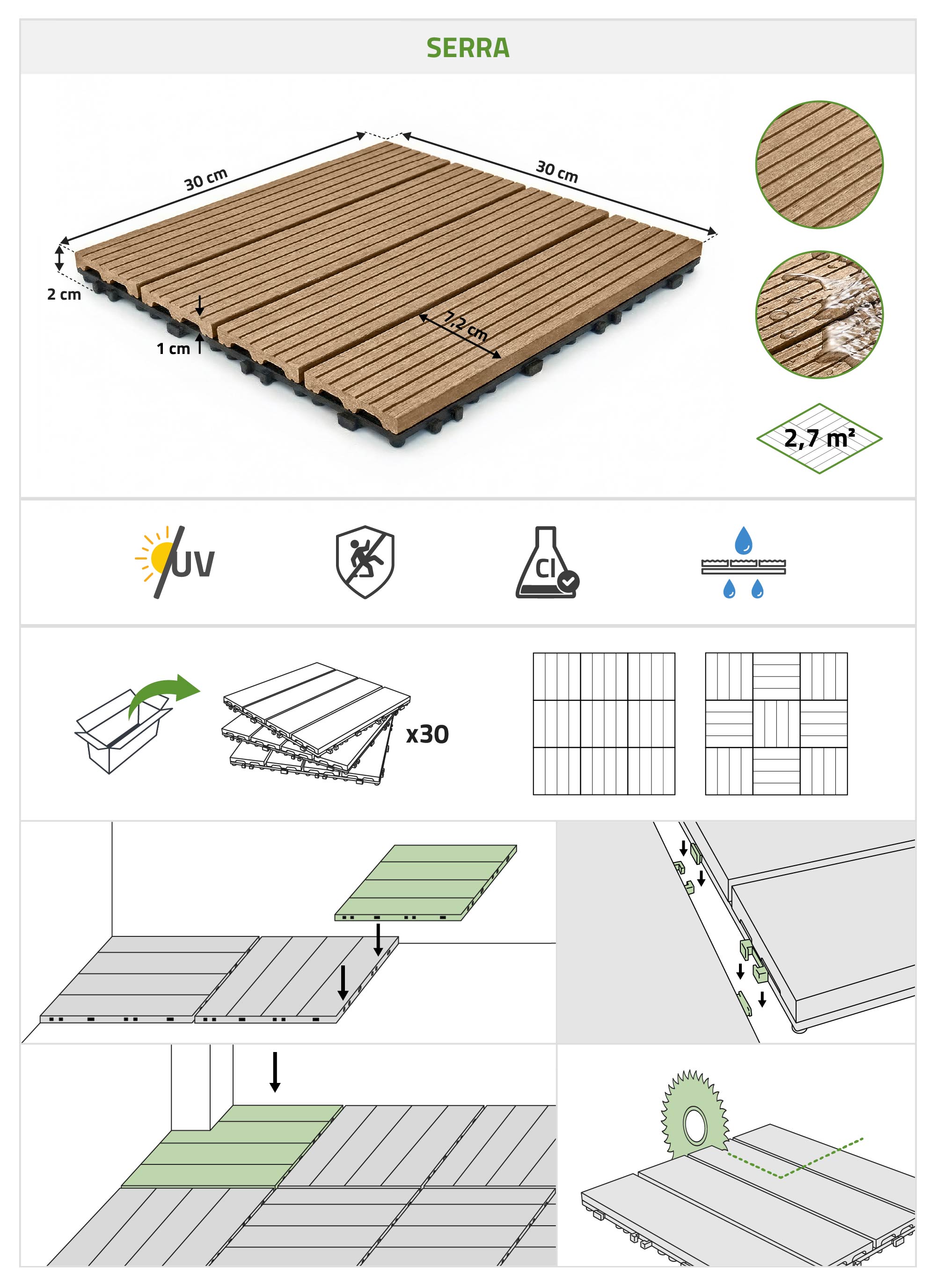 SERRA

30 cm

30 cm

2 cm

1 cm

7,2 cm

2,7 m²

UV

Cl

x30