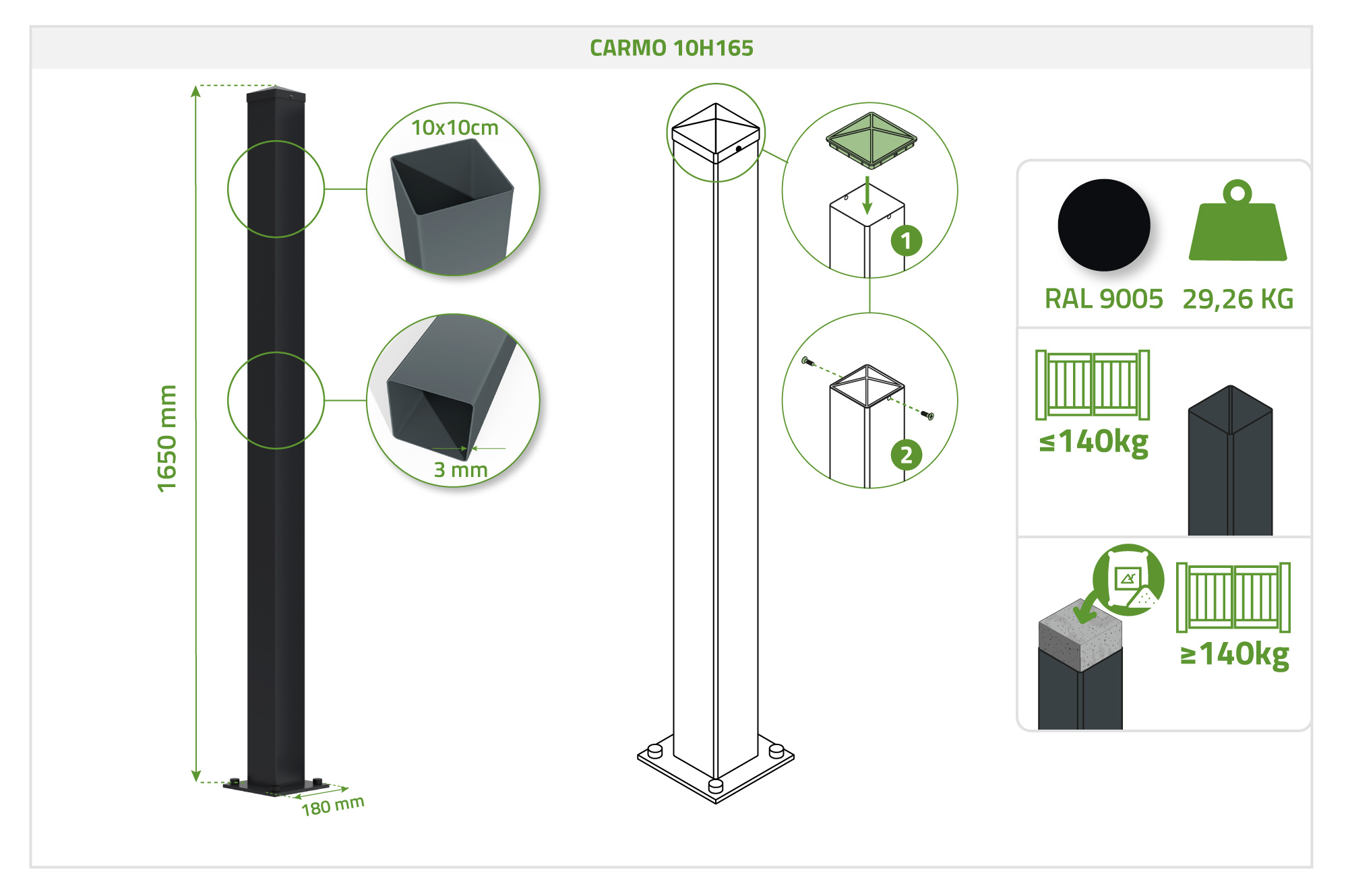 CARMO 10H165

1650 mm

10x10cm

3 mm

180 mm

1

2

RAL 9005

29,26 KG

≤140kg

≥140kg