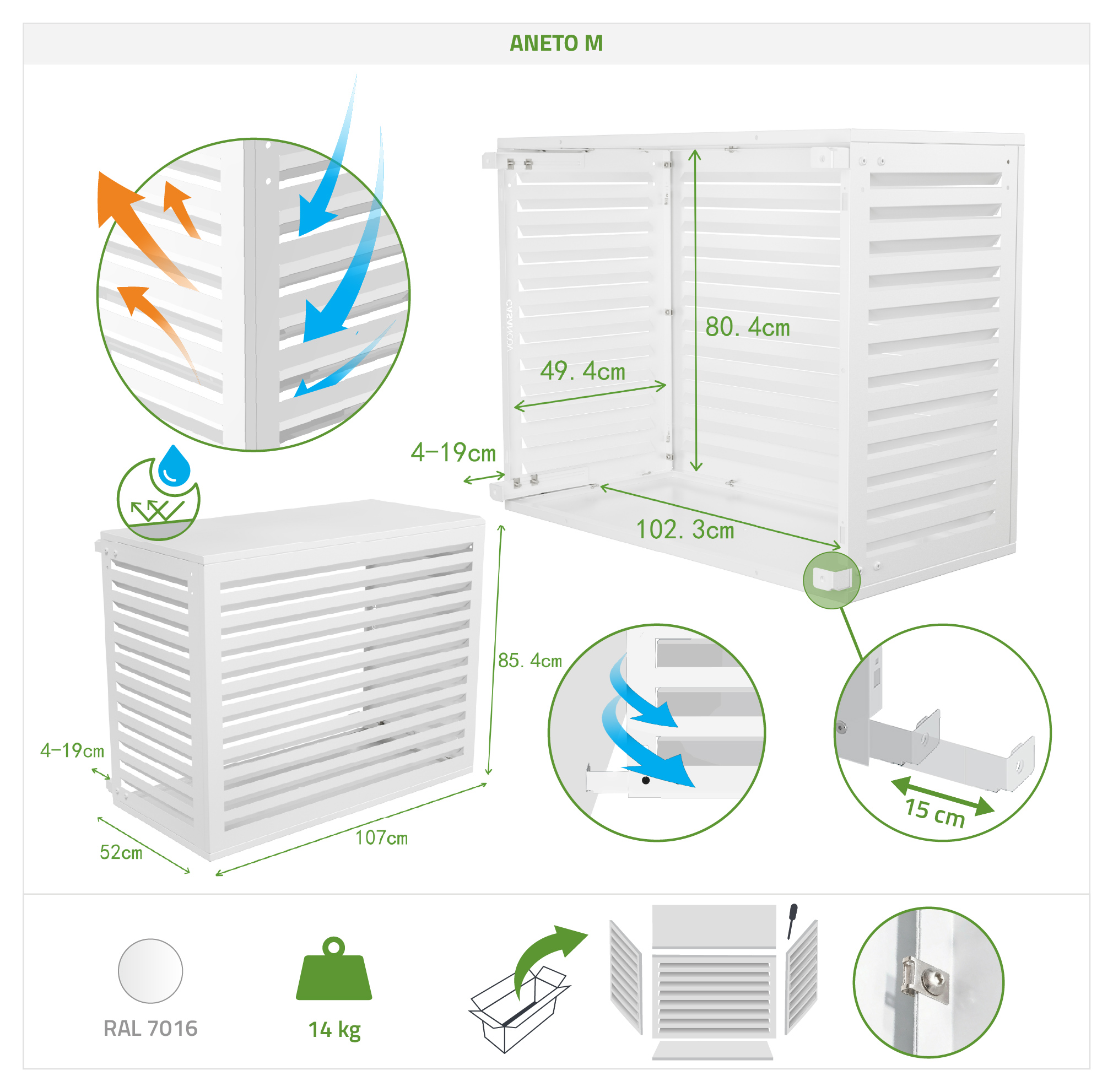 ANETO M

80. 4cm

49. 4cm

4-19cm

102. 3cm

85. 4cm

4-19cm

52cm

107cm

15 cm

RAL 7016

14 kg