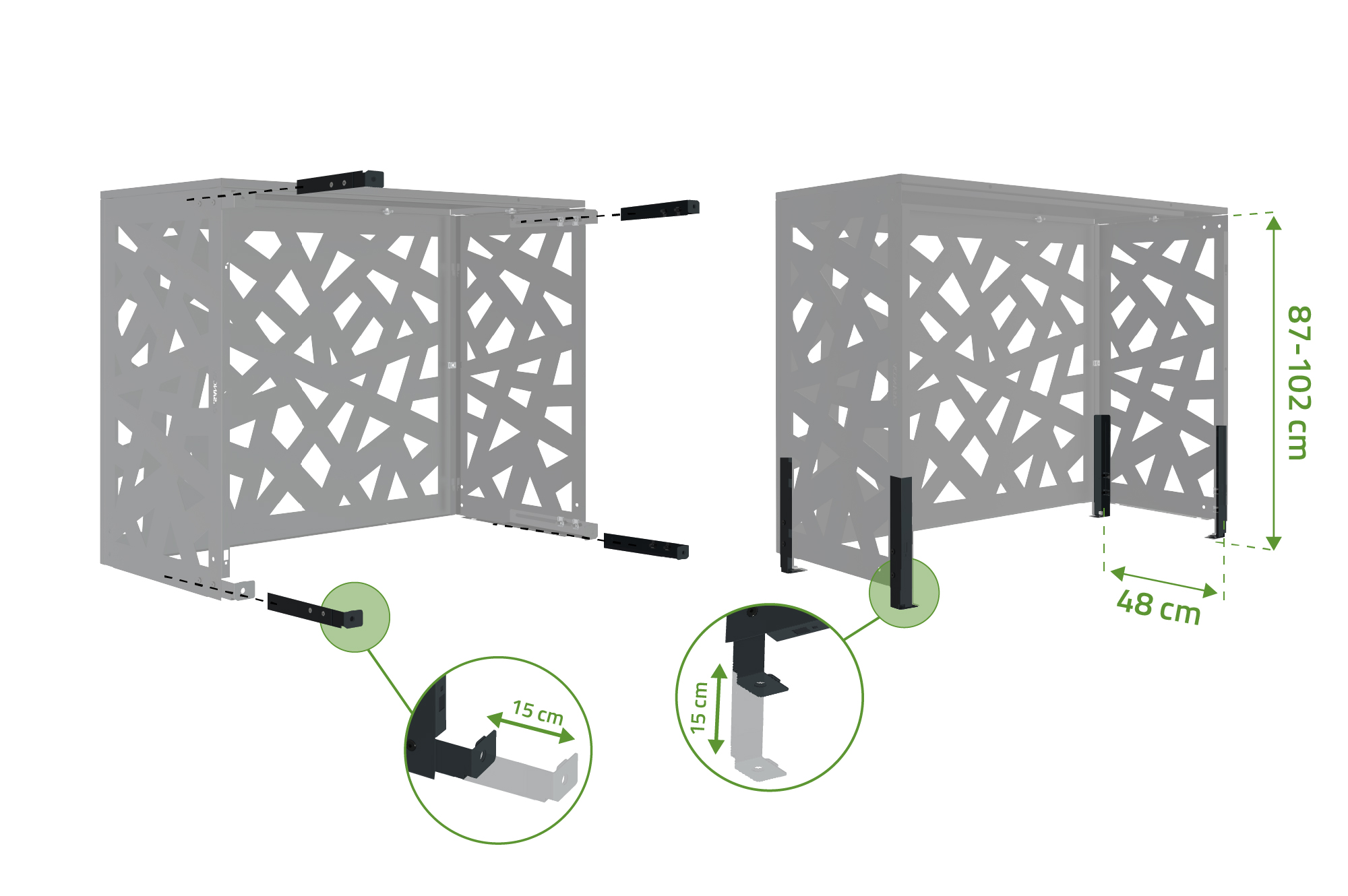 15 cm

15 cm

87-102 cm

48 cm