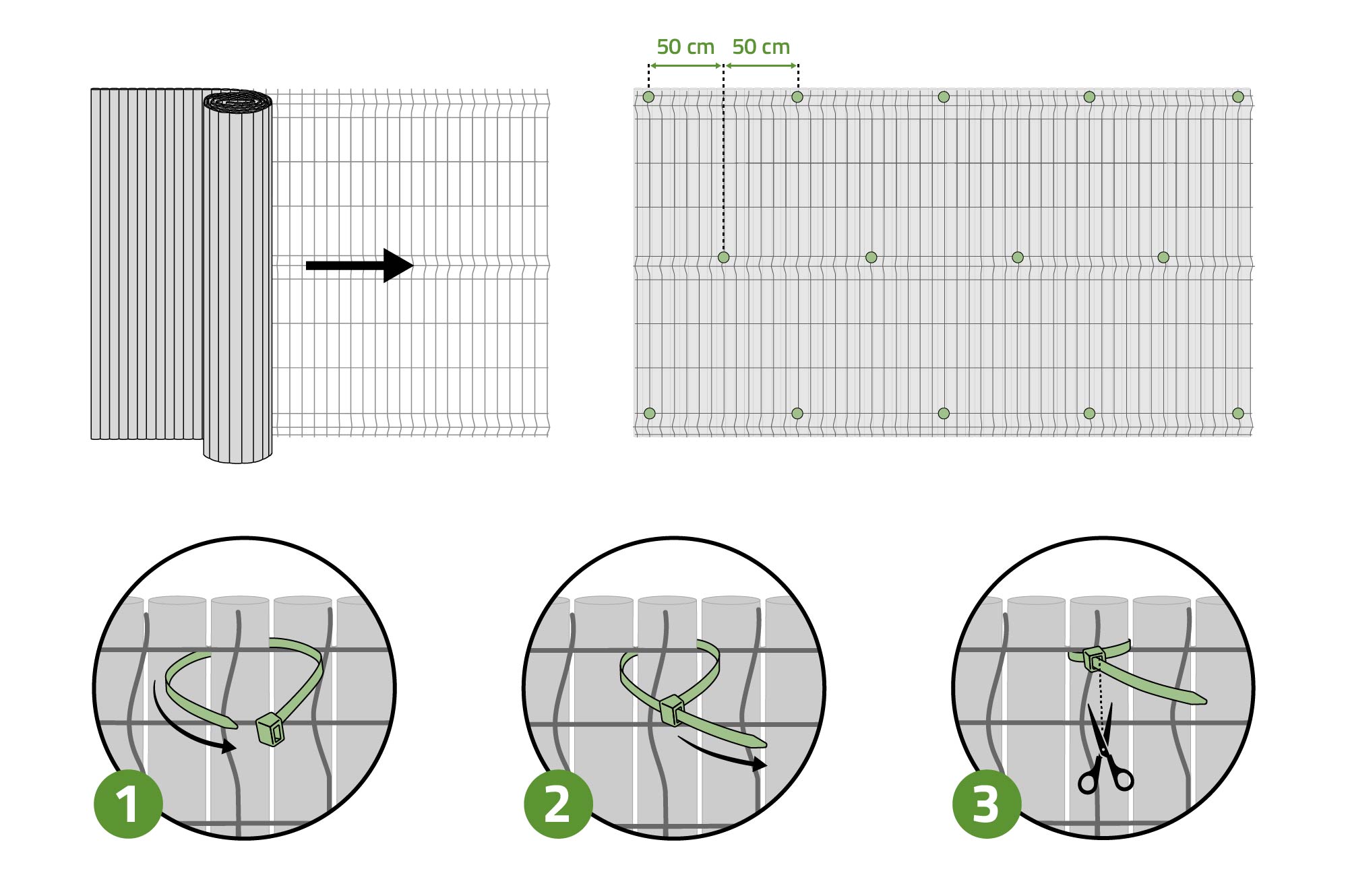 50 cm 50 cm

1

2

3