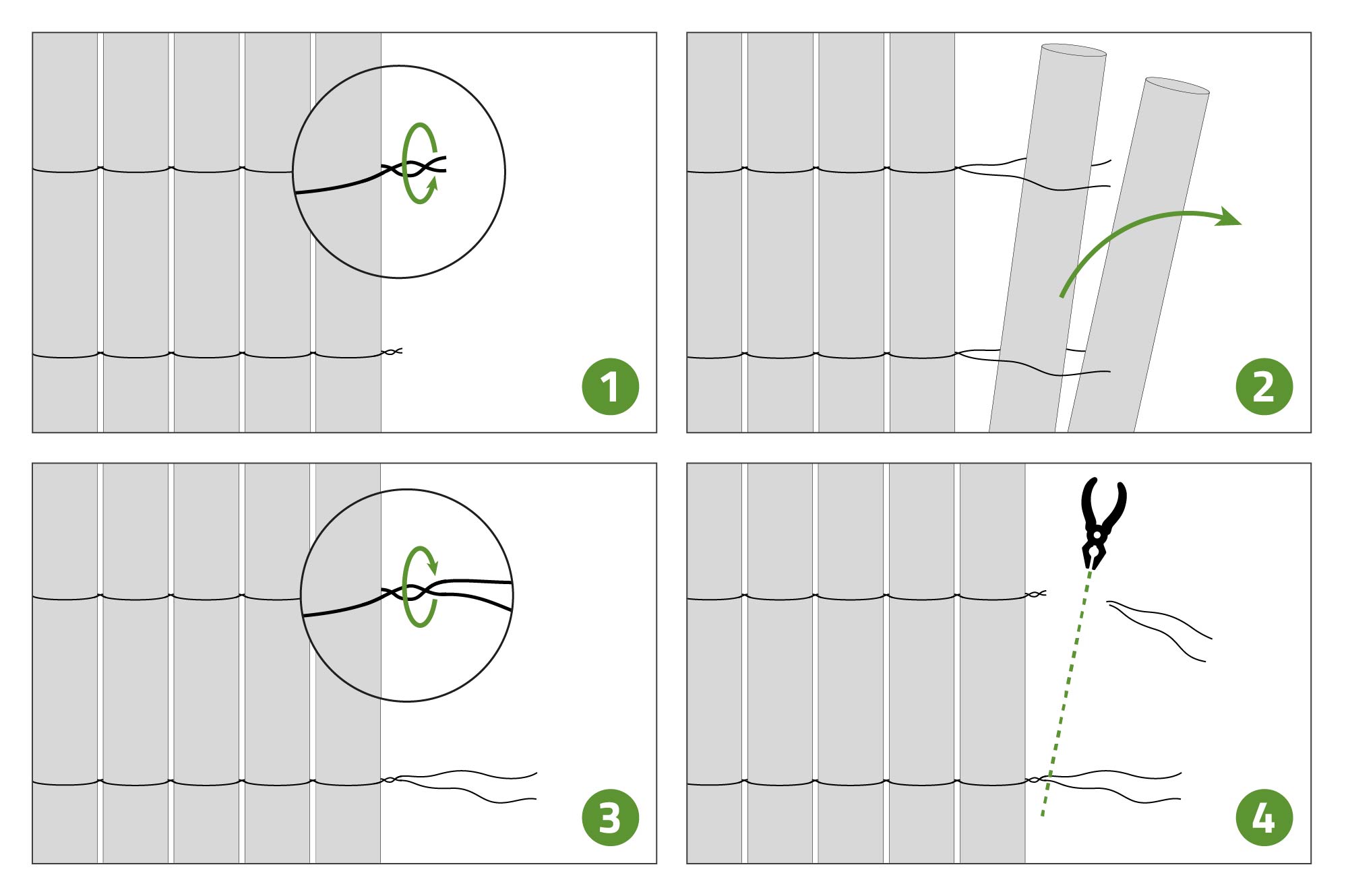 1

2

3

4