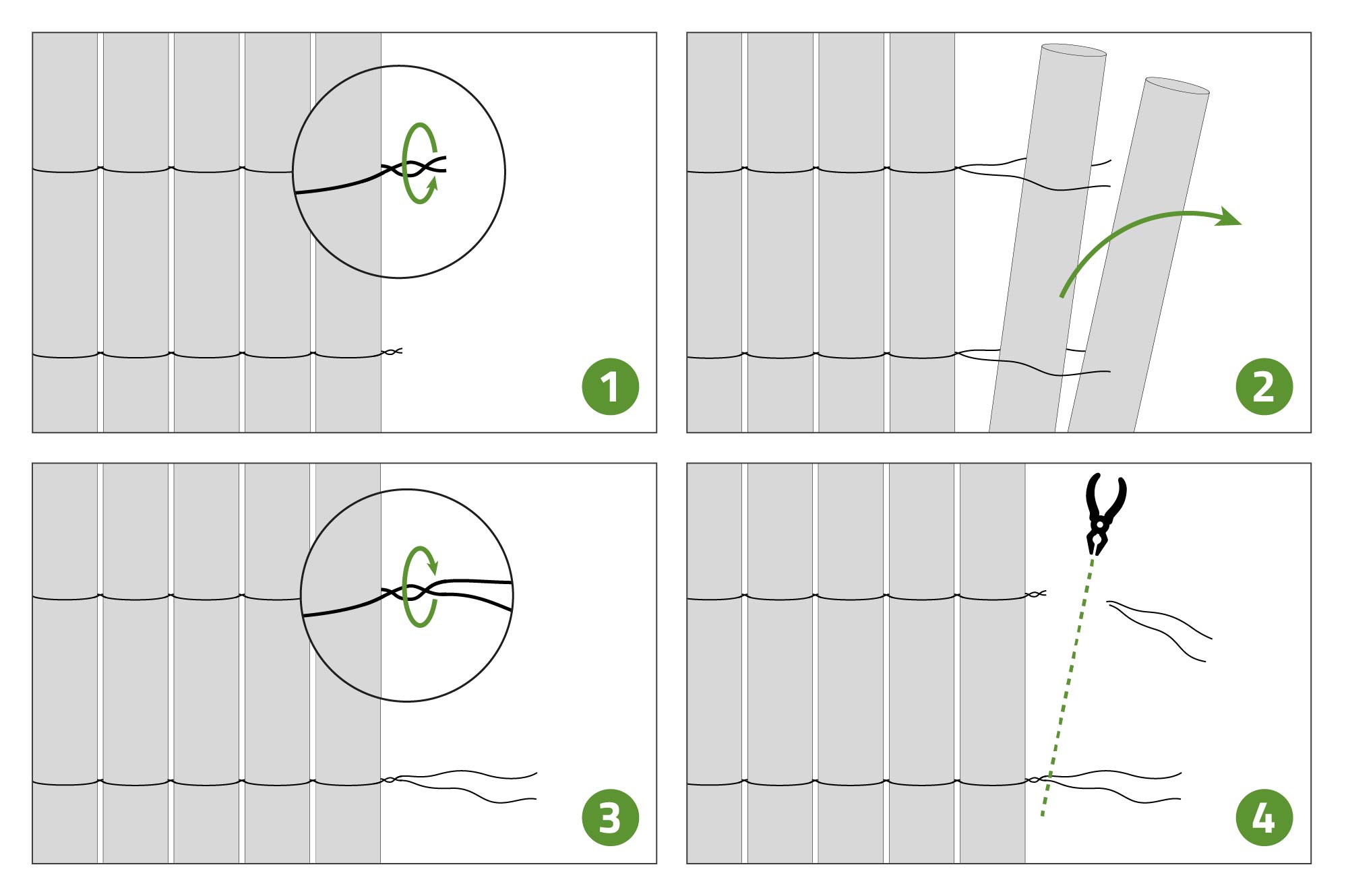 1

2

3

4