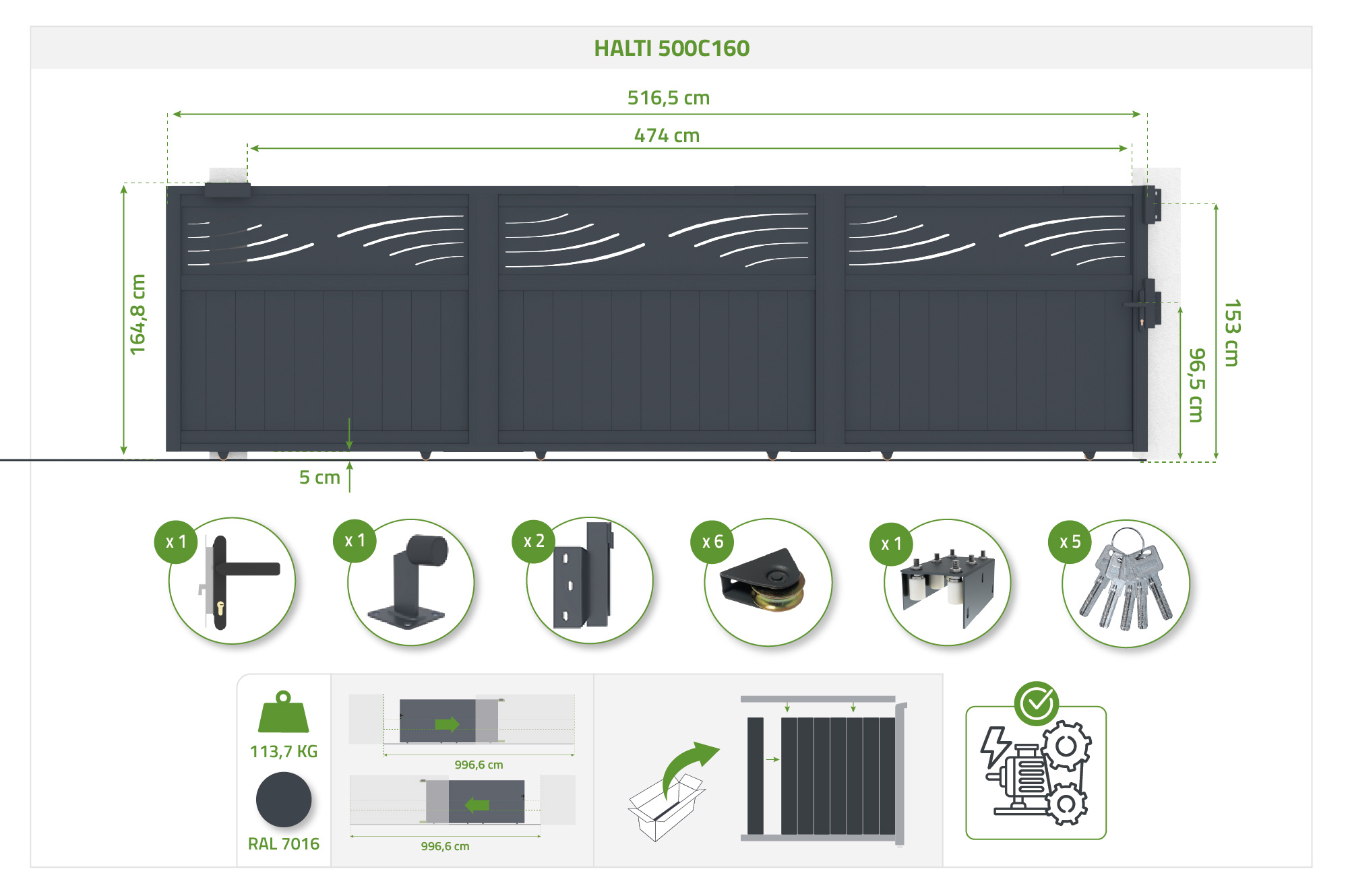 HALTI 500C160

516,5 cm

474 cm

164,8 cm

153 cm

96,5 cm

5 cm

x 1

x 1

x 2

x 6

x 1

x 5

113,7 KG

RAL 7016

996,6 cm

996,6 cm