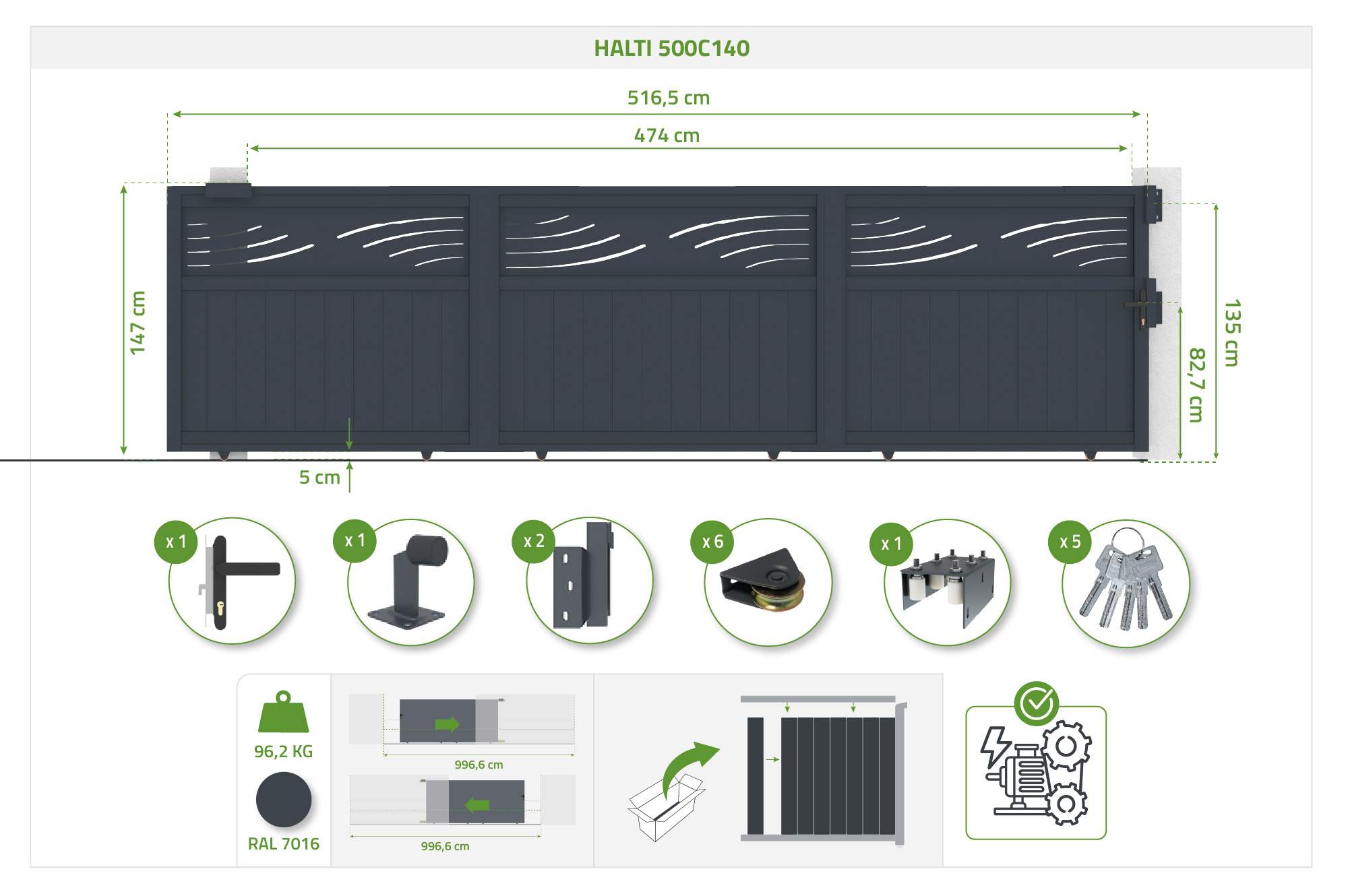 HALTI 500C140

516,5 cm

474 cm

147 cm

135 cm

82,7 cm

5 cm

x 1

x 1

x 2

x 6

x 1

x 5

96,2 KG

RAL 7016

996,6 cm

996,6 cm