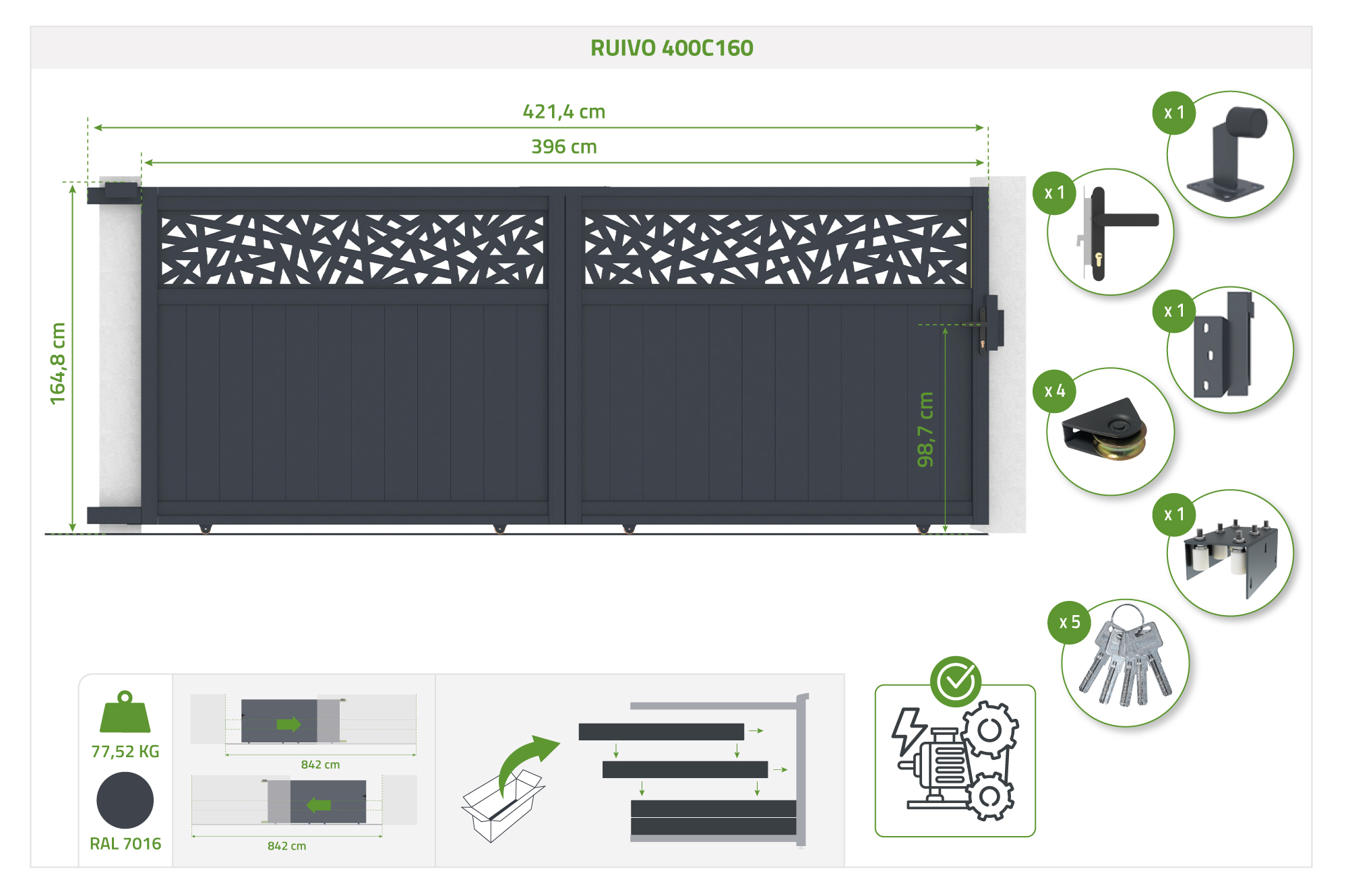 RUIVO 400C160

421,4 cm

396 cm

164,8 cm

98,7 cm

x 1

x 1

x 1

x 4

x 1

x 5

77,52 KG

RAL 7016

842 cm

842 cm