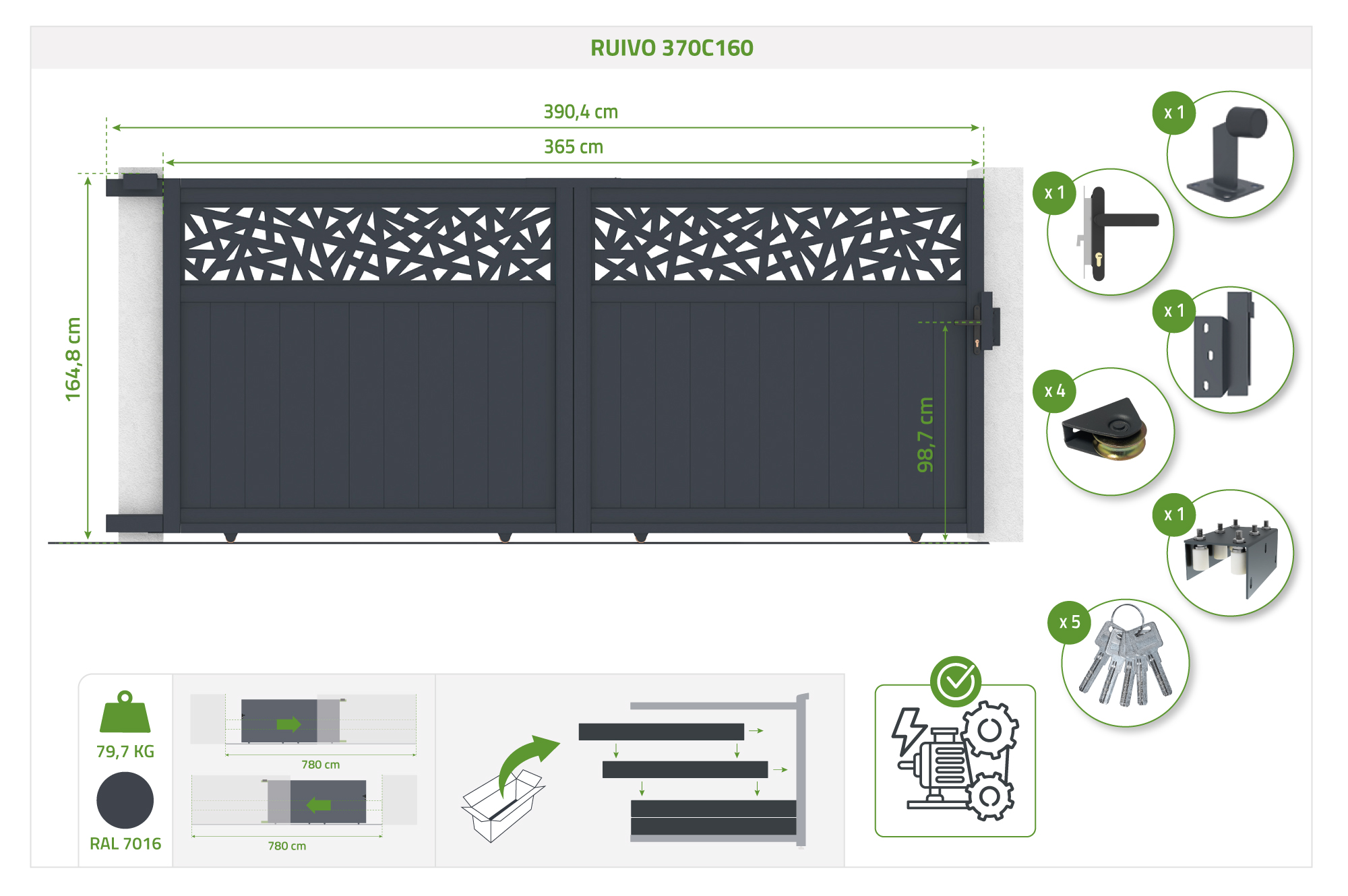 RUIVO 370C160

390,4 cm

365 cm

164,8 cm

98,7 cm

x 1

x 1

x 1

x 4

x 1

x 5

79,7 KG

RAL 7016

780 cm

780 cm