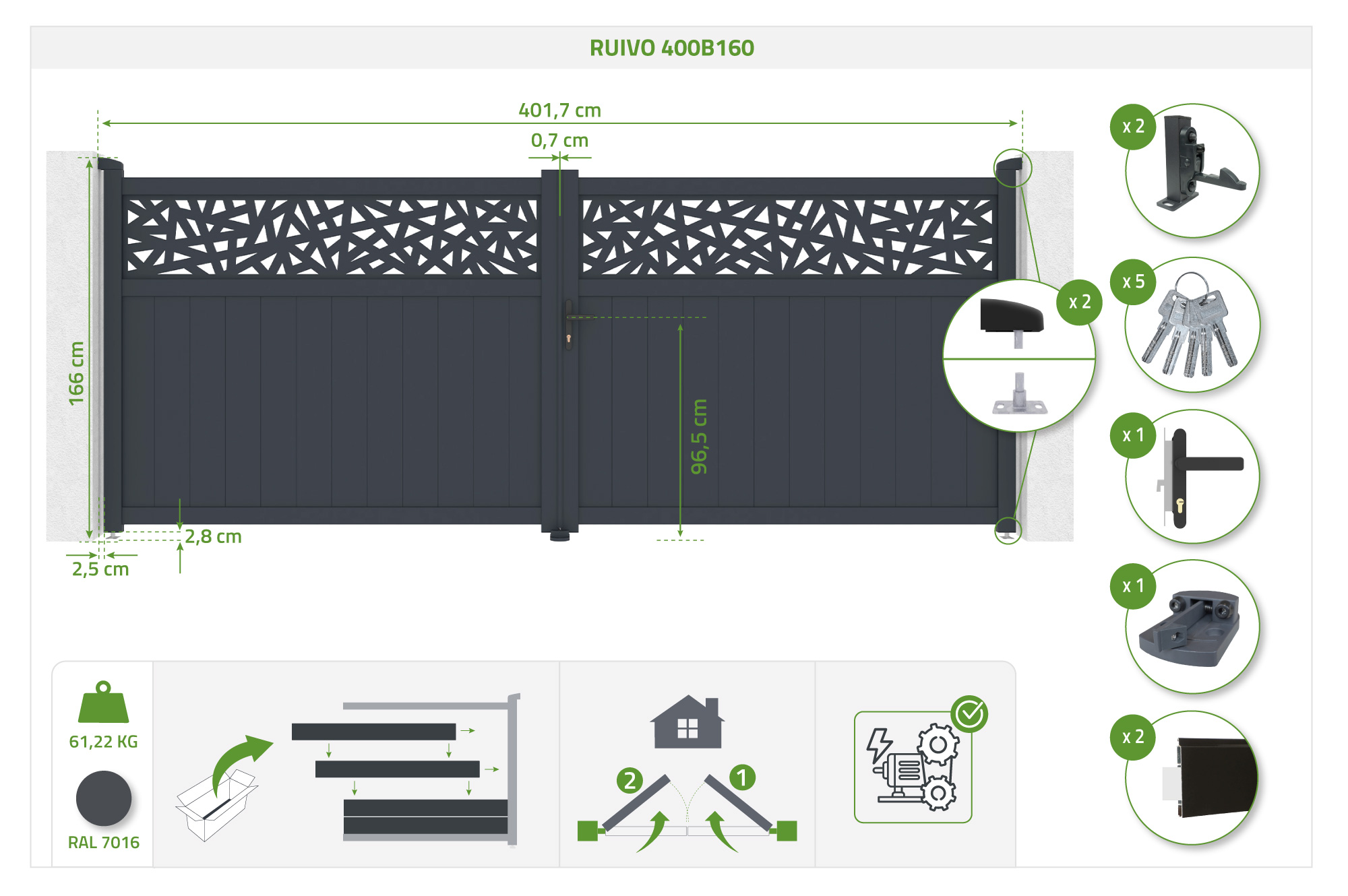 RUIVO 400B160

401,7 cm

0,7 cm

166 cm

96,5 cm

2,8 cm

2,5 cm

x 2

x 2

x 5

x 1

x 1

x 2

61,22 KG

RAL 7016

2

1