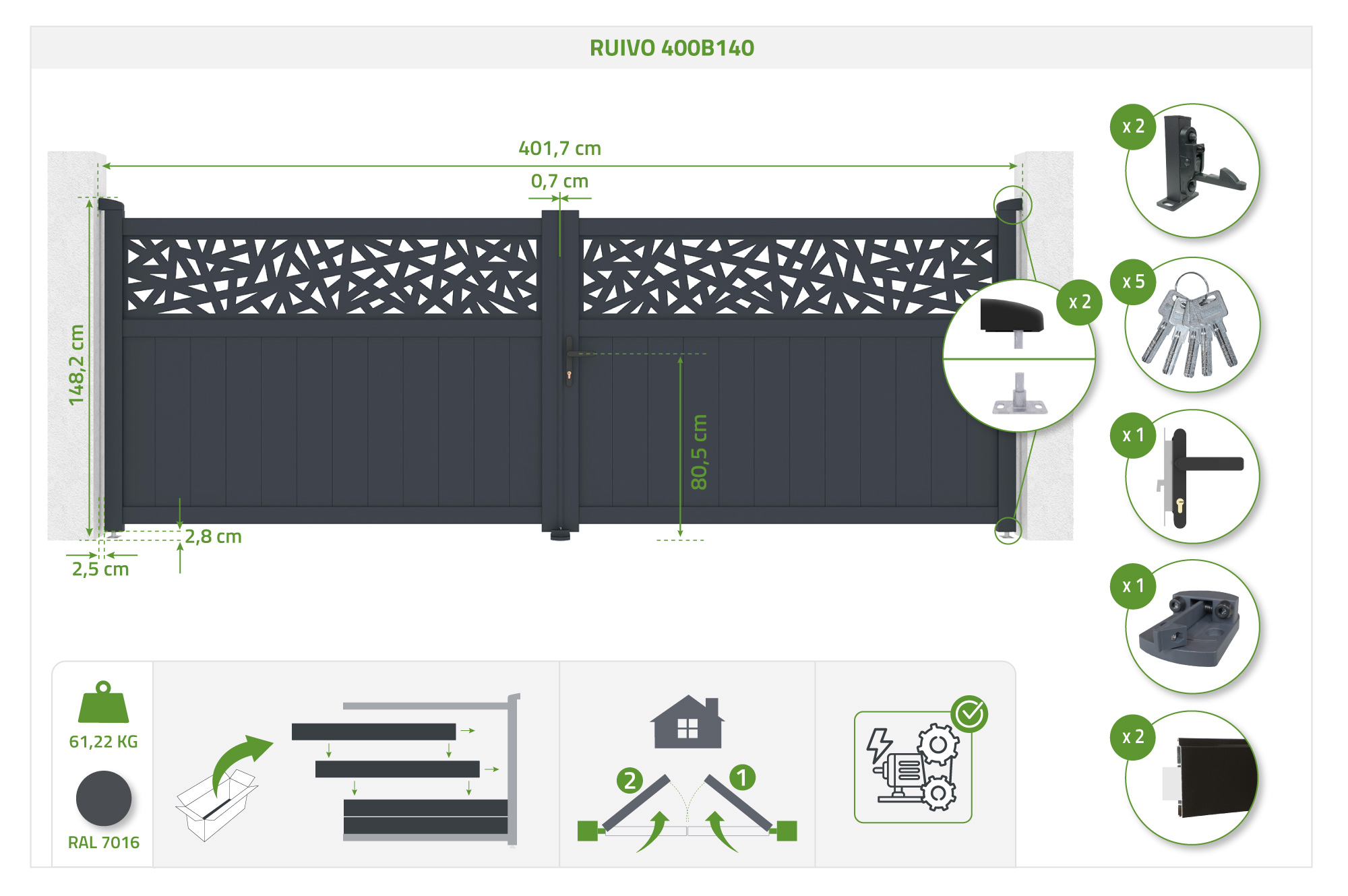 RUIVO 400B140

401,7 cm

0,7 cm

148,2 cm

80,5 cm

2,8 cm

2,5 cm

x 2

x 2

x 5

x 1

x 1

x 2

61,22 KG

RAL 7016

2

1