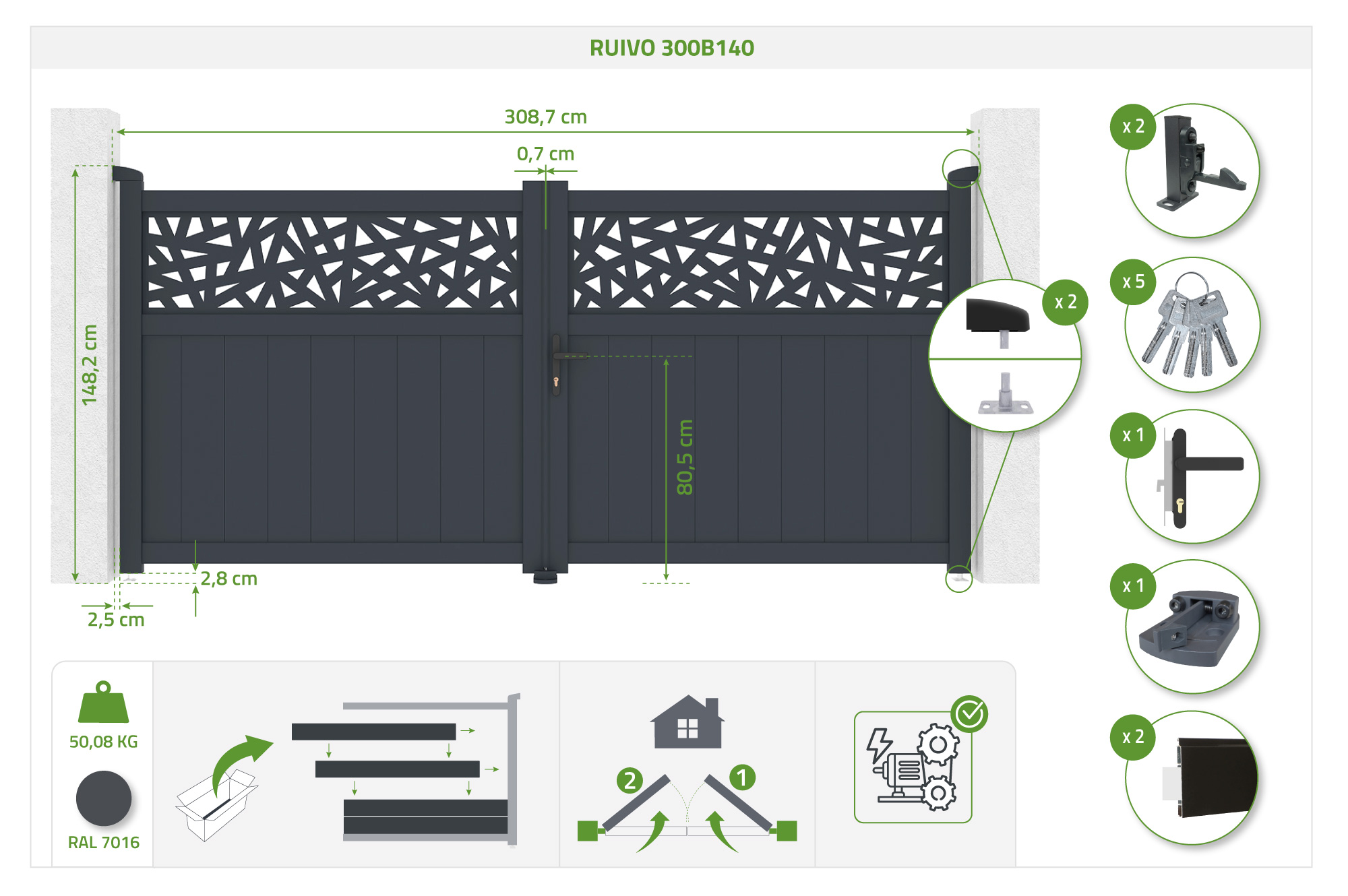 RUIVO 300B140

308,7 cm

0,7 cm

148,2 cm

80,5 cm

2,8 cm

2,5 cm

x 2

x 2

x 5

x 1

x 1

x 2

50,08 KG

RAL 7016

2

1