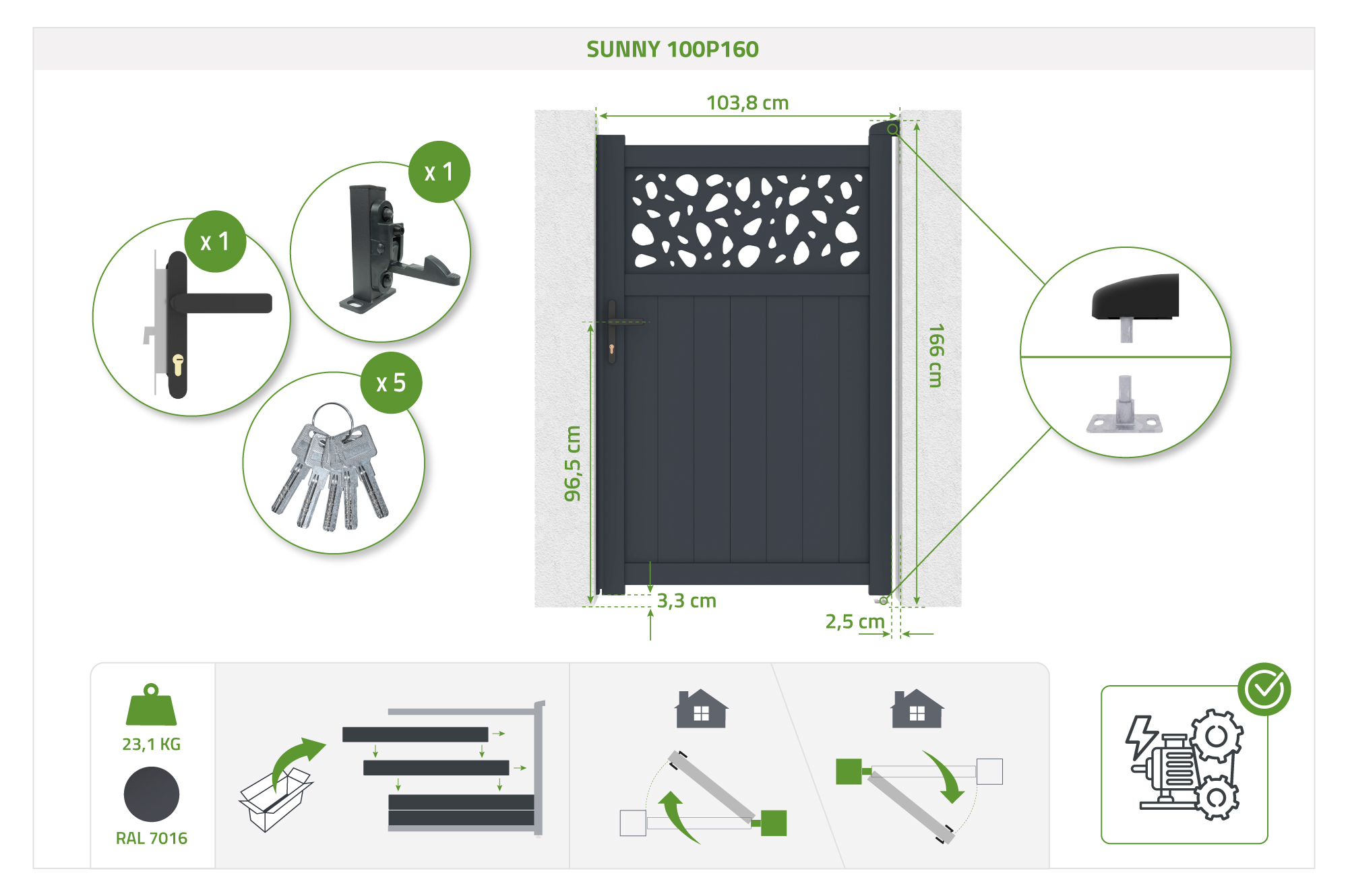 SUNNY 100P160

x 1

x 1

x 5

103,8 cm

166 cm

96,5 cm

3,3 cm

2,5 cm

23,1 KG

RAL 7016