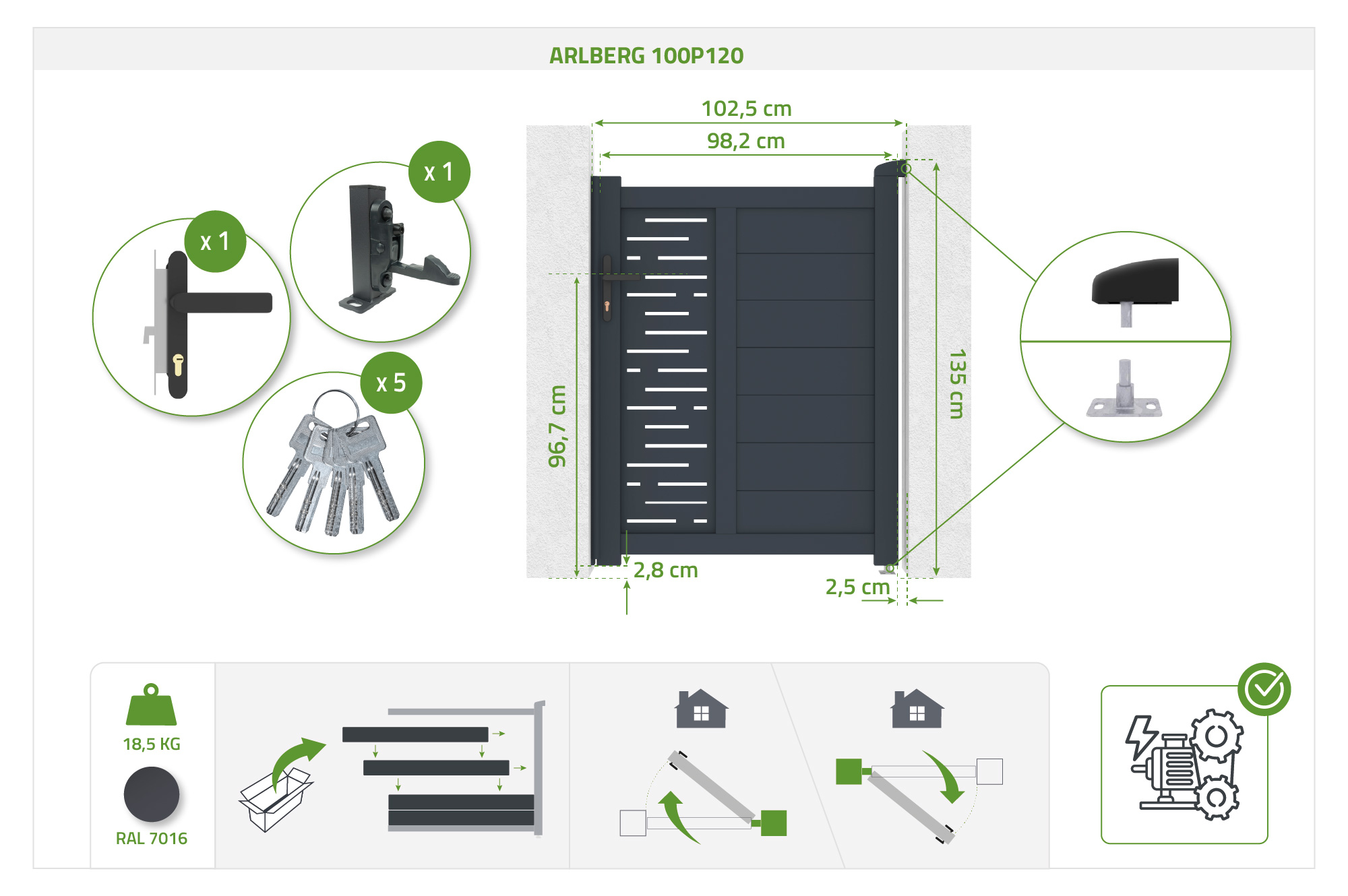 ARLBERG 100P120

x 1

x 1

x 5

102,5 cm

98,2 cm

96,7 cm

135 cm

2,8 cm

2,5 cm

18,5 KG

RAL 7016