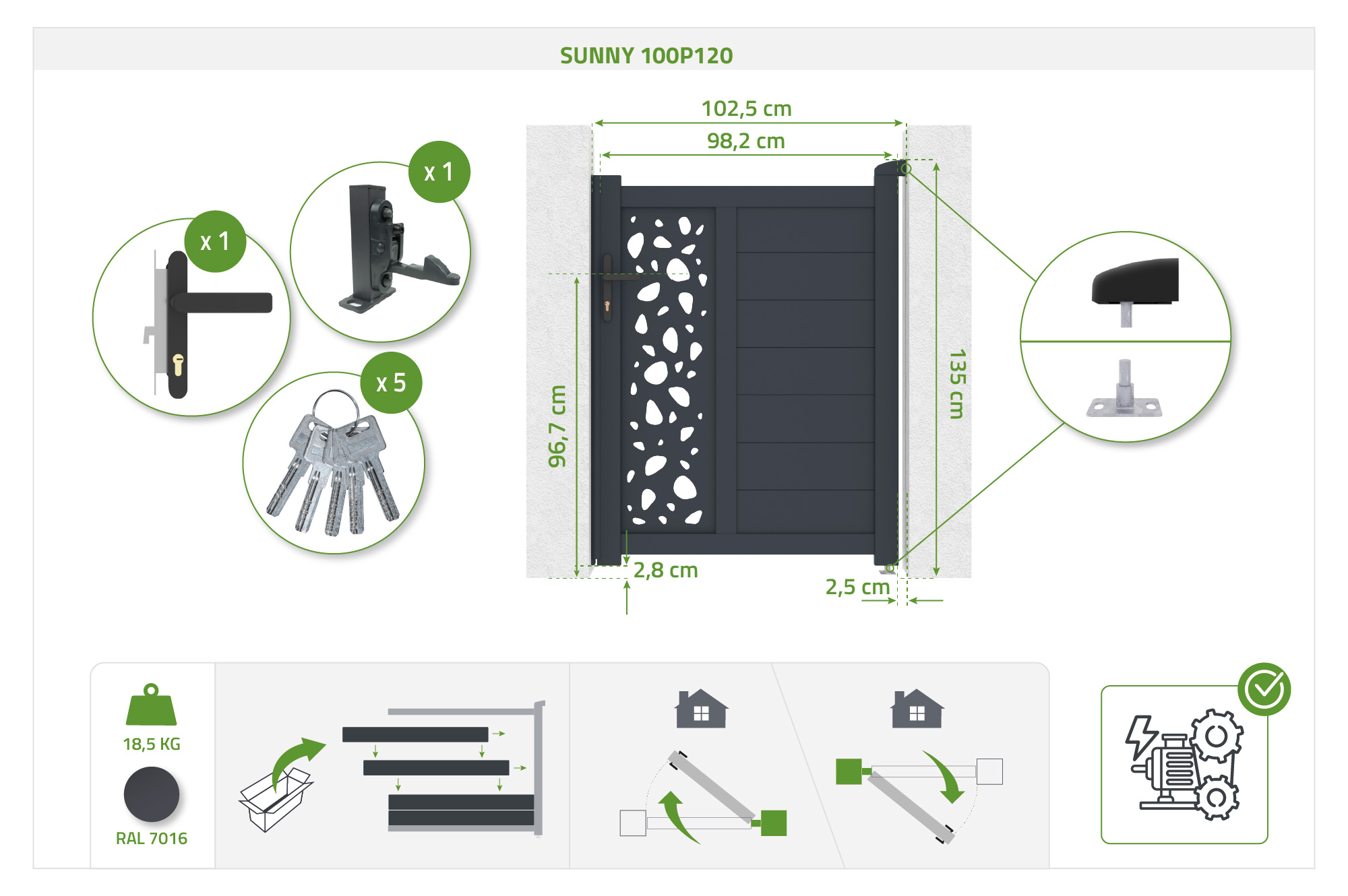 SUNNY 100P120

x 1

x 1

x 5

102,5 cm

98,2 cm

96,7 cm

135 cm

2,8 cm

2,5 cm

18,5 KG

RAL 7016