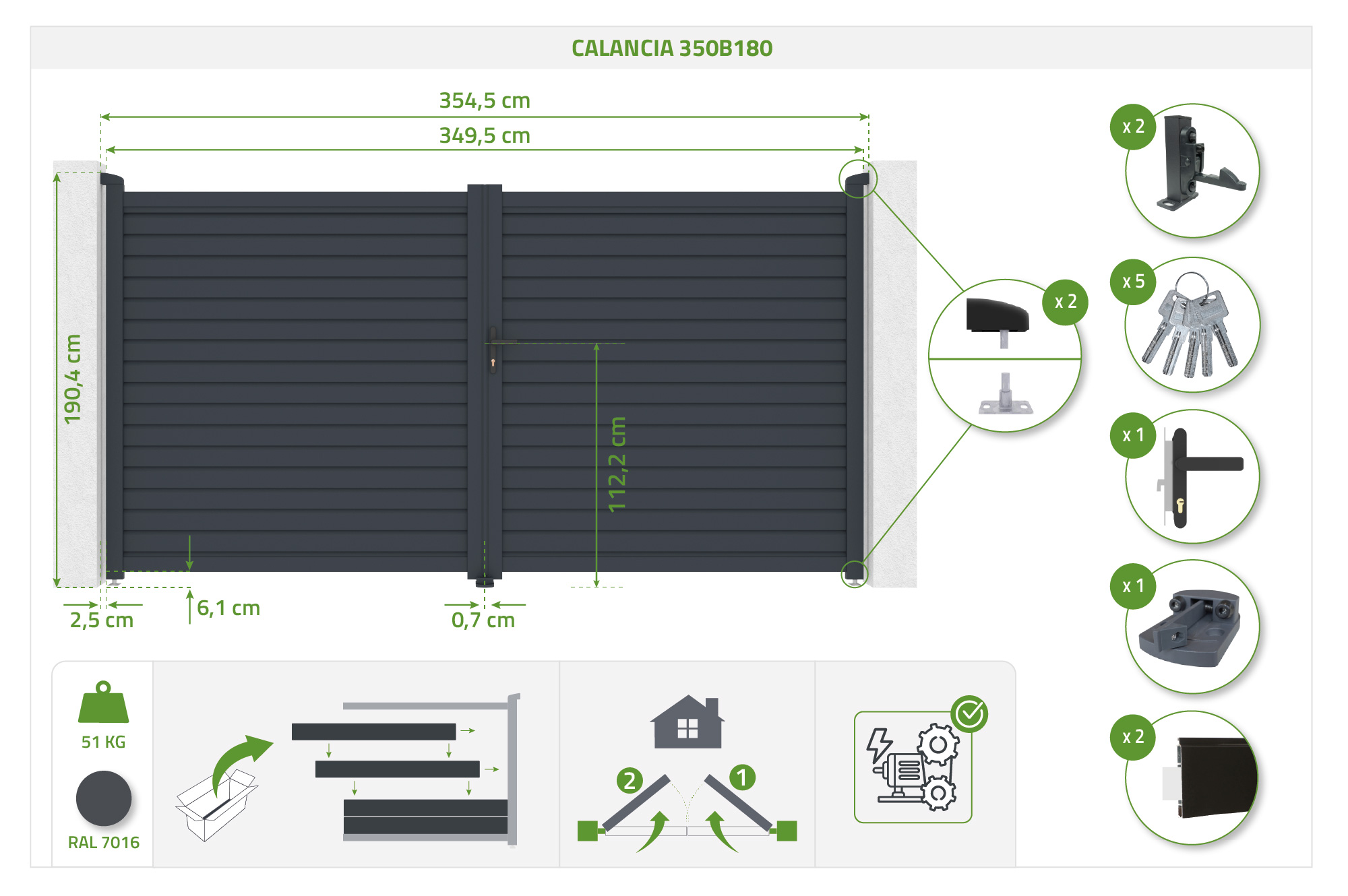 CALANCIA 350B180

354,5 cm
349,5 cm
190,4 cm
112,2 cm
2,5 cm
6,1 cm
0,7 cm

x 2
x 2
x 5
x 1
x 1
x 2

51 KG
RAL 7016

2
1