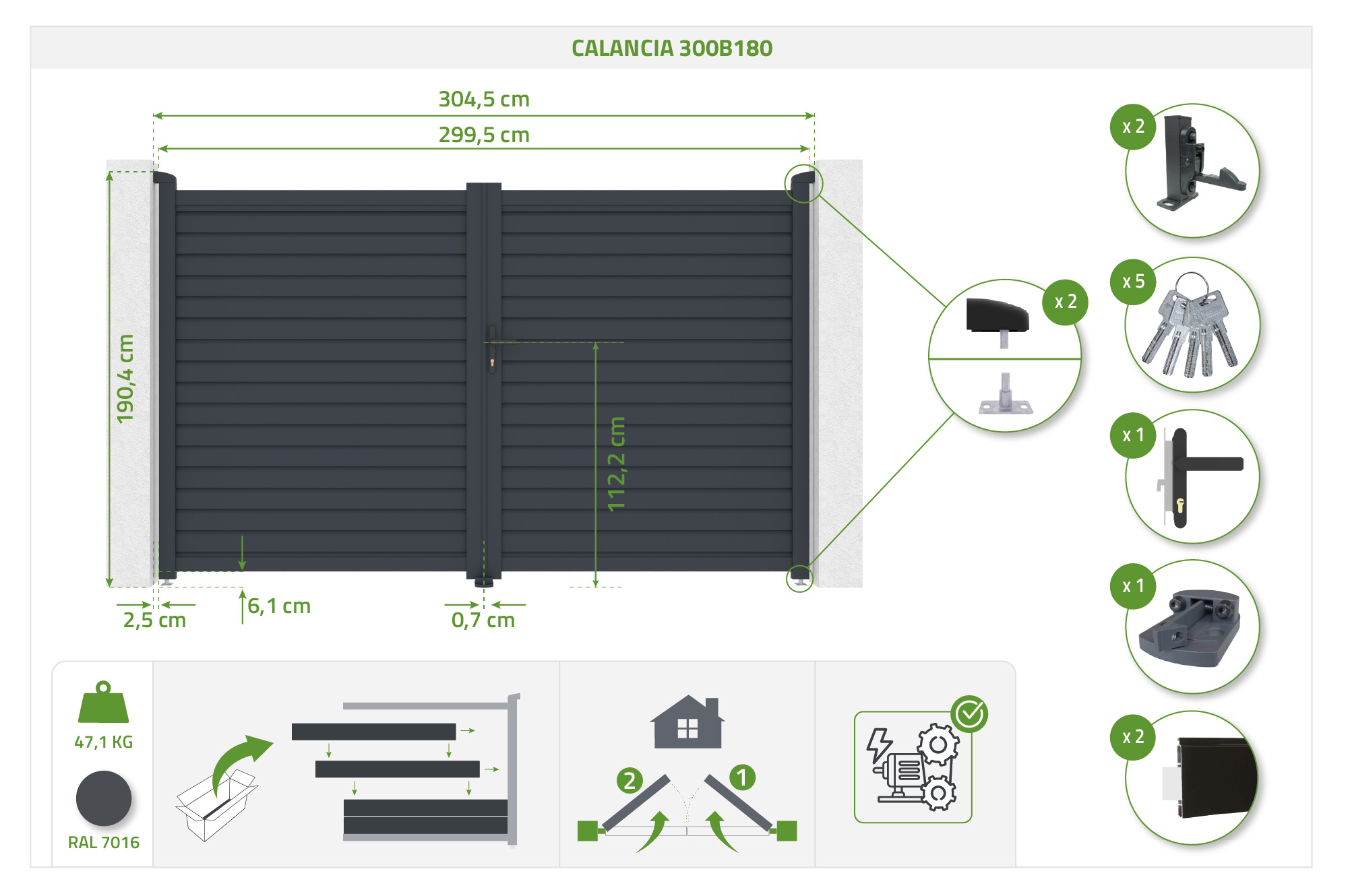 CALANCIA 300B180

304,5 cm

299,5 cm

190,4 cm

112,2 cm

2,5 cm

6,1 cm

0,7 cm

x 2

x 2

x 5

x 1

x 1

x 2

47,1 KG

RAL 7016

2

1