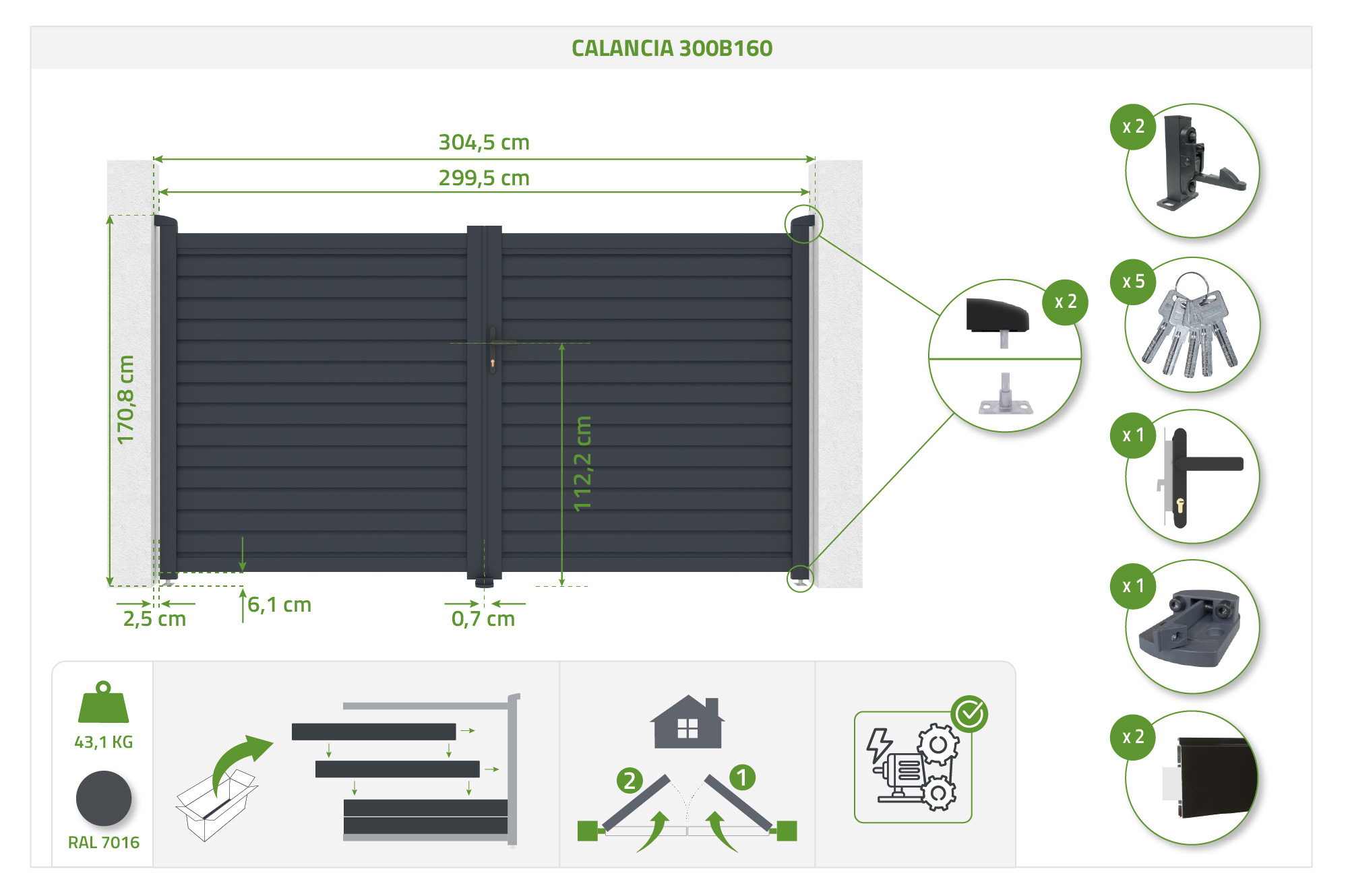 CALANCIA 300B160

304,5 cm

299,5 cm

170,8 cm

112,2 cm

2,5 cm

6,1 cm

0,7 cm

x 2

x 2

x 5

x 1

x 1

x 2

43,1 KG

RAL 7016

2

1