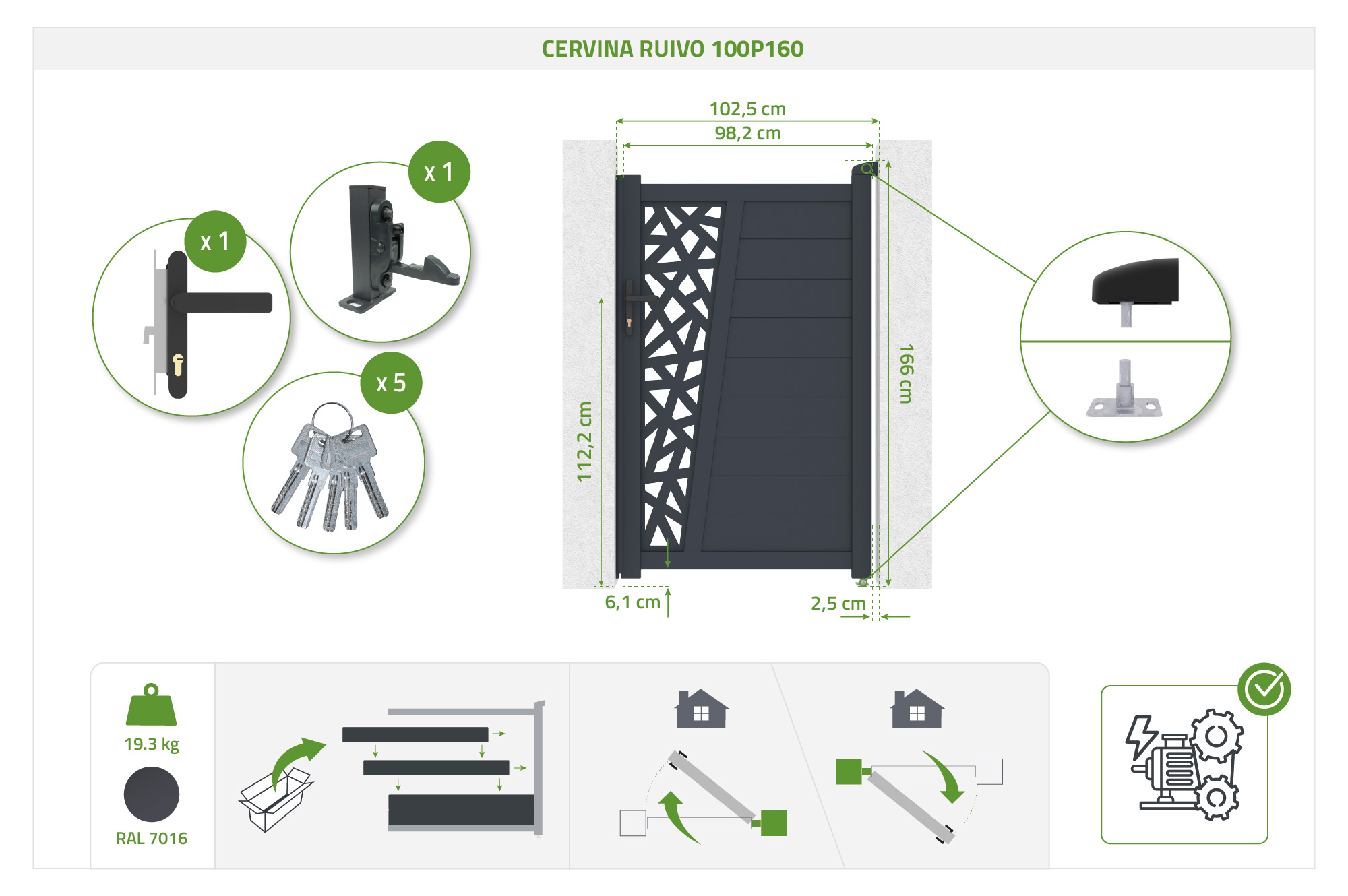 CERVINA RUIVO 100P160

x 1

x 1

x 5

102,5 cm
98,2 cm

112,2 cm

166 cm

6,1 cm

2,5 cm

19.3 kg

RAL 7016