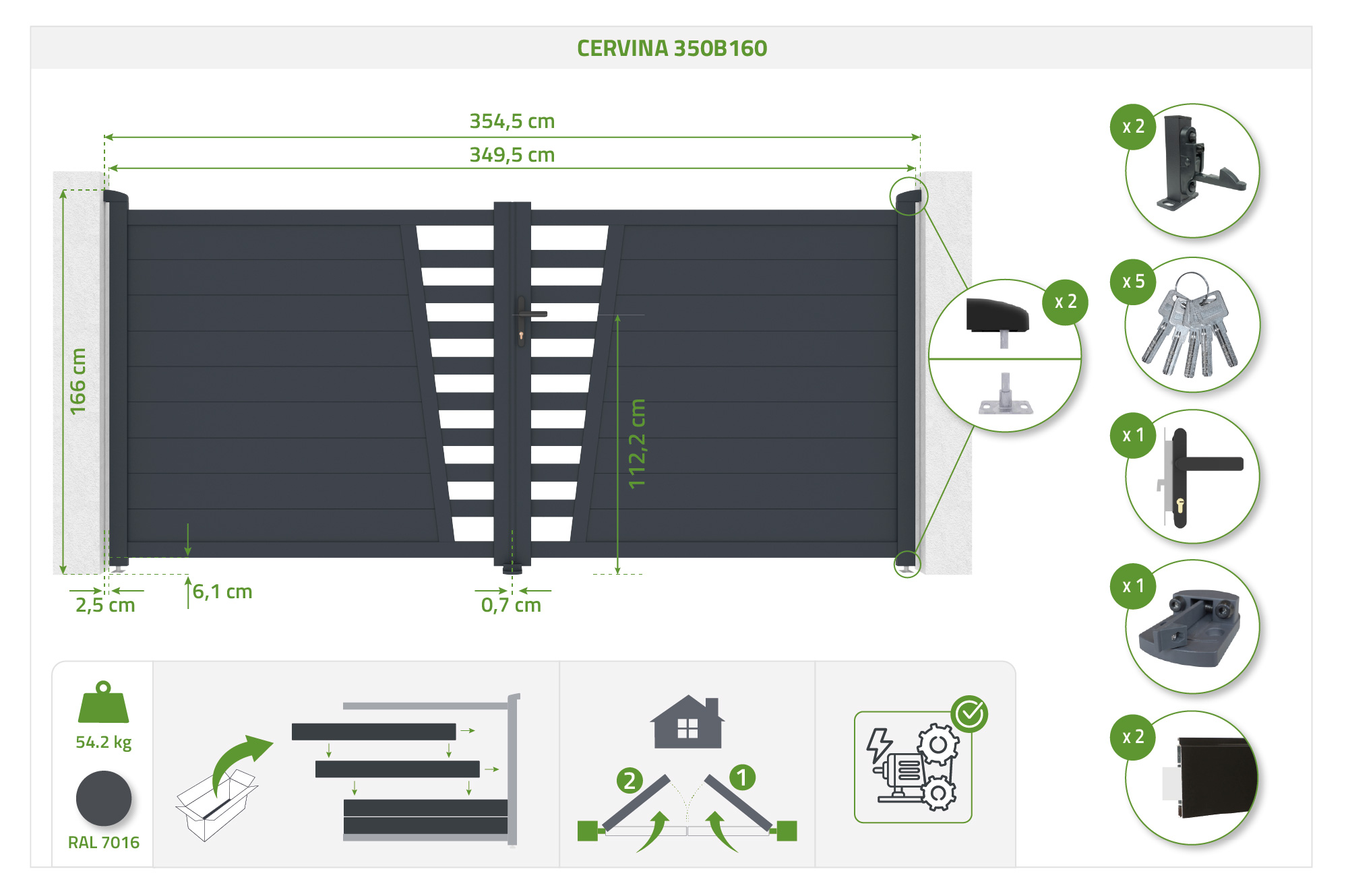 CERVINA 350B160

354,5 cm

349,5 cm

166 cm

112,2 cm

2,5 cm

6,1 cm

0,7 cm

x 2

x 2

x 5

x 1

x 1

x 2

54.2 kg

RAL 7016

2

1