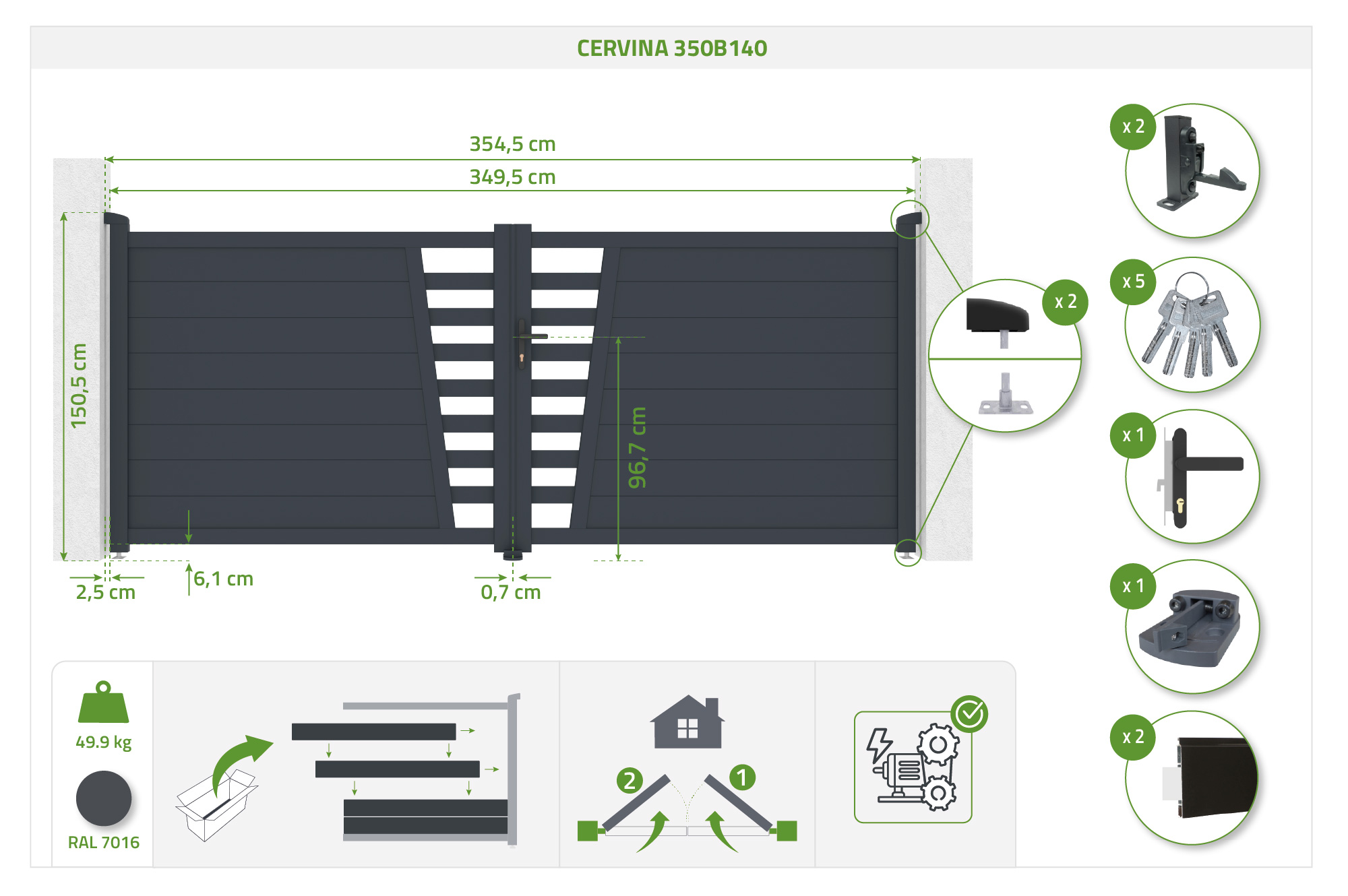 CERVINA 350B140

354,5 cm
349,5 cm
150,5 cm
96,7 cm
2,5 cm
6,1 cm
0,7 cm

x 2
x 2
x 5
x 1
x 1
x 2

49.9 kg
RAL 7016

2
1