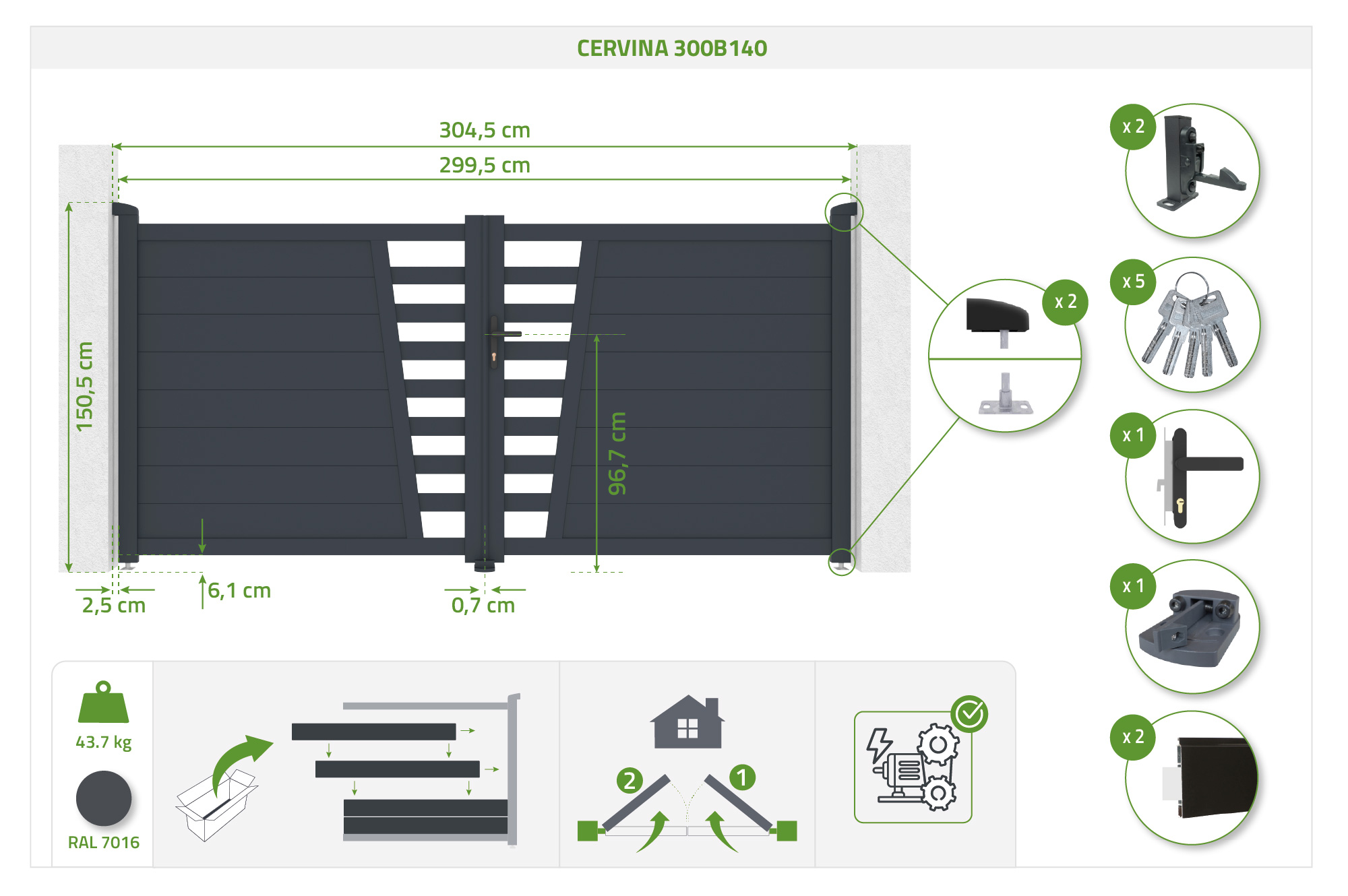 CERVINA 300B140

304,5 cm
299,5 cm
150,5 cm
96,7 cm
2,5 cm
6,1 cm
0,7 cm

x 2
x 2
x 5
x 1
x 1
x 2

43.7 kg
RAL 7016

2
1