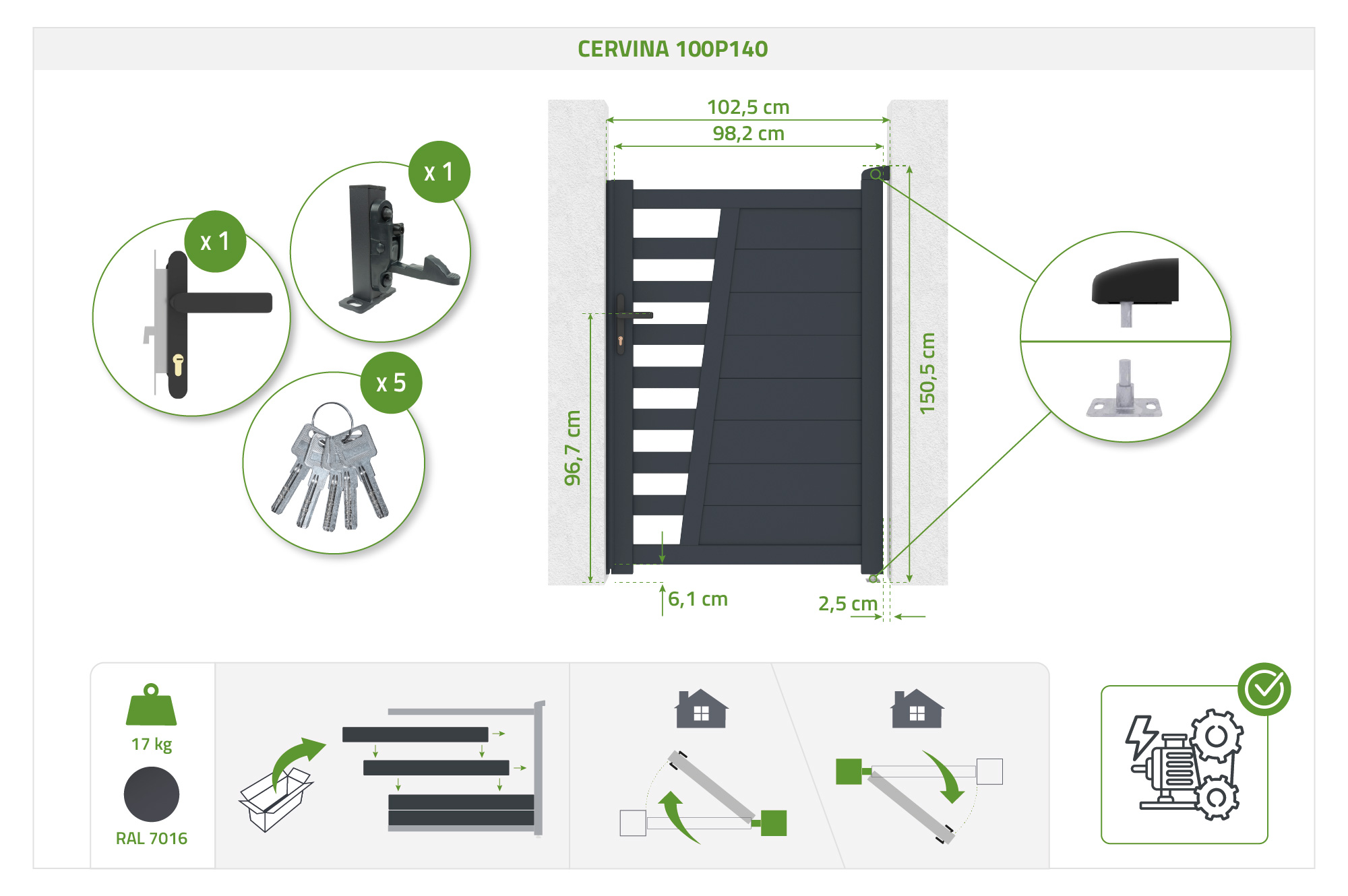 CERVINA 100P140

x 1

x 1

x 5

102,5 cm
98,2 cm

96,7 cm

150,5 cm

6,1 cm

2,5 cm

17 kg

RAL 7016