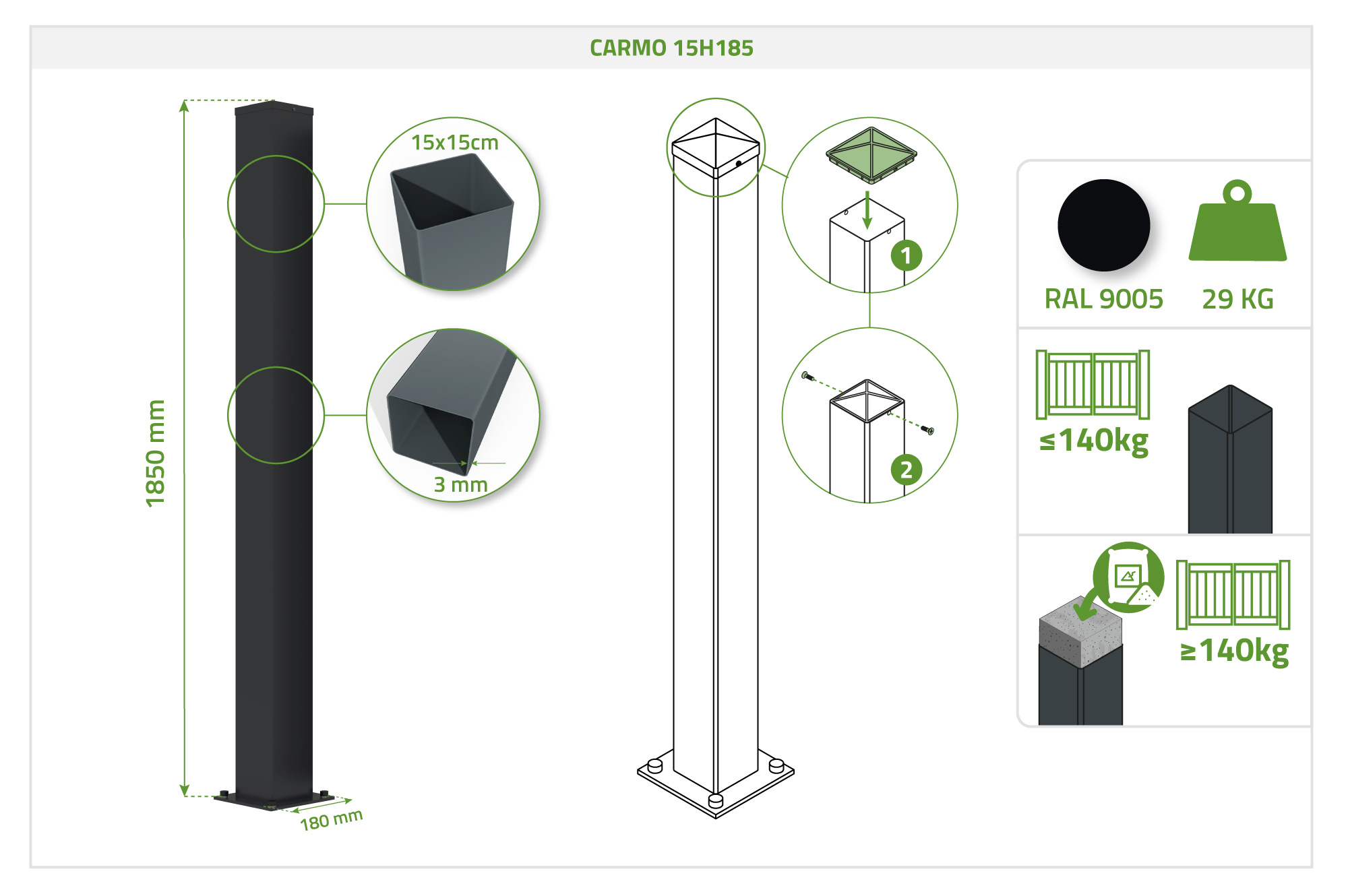 CARMO 15H185

1850 mm

15x15cm

3 mm

180 mm

1

2

RAL 9005

29 KG

≤140kg

≥140kg