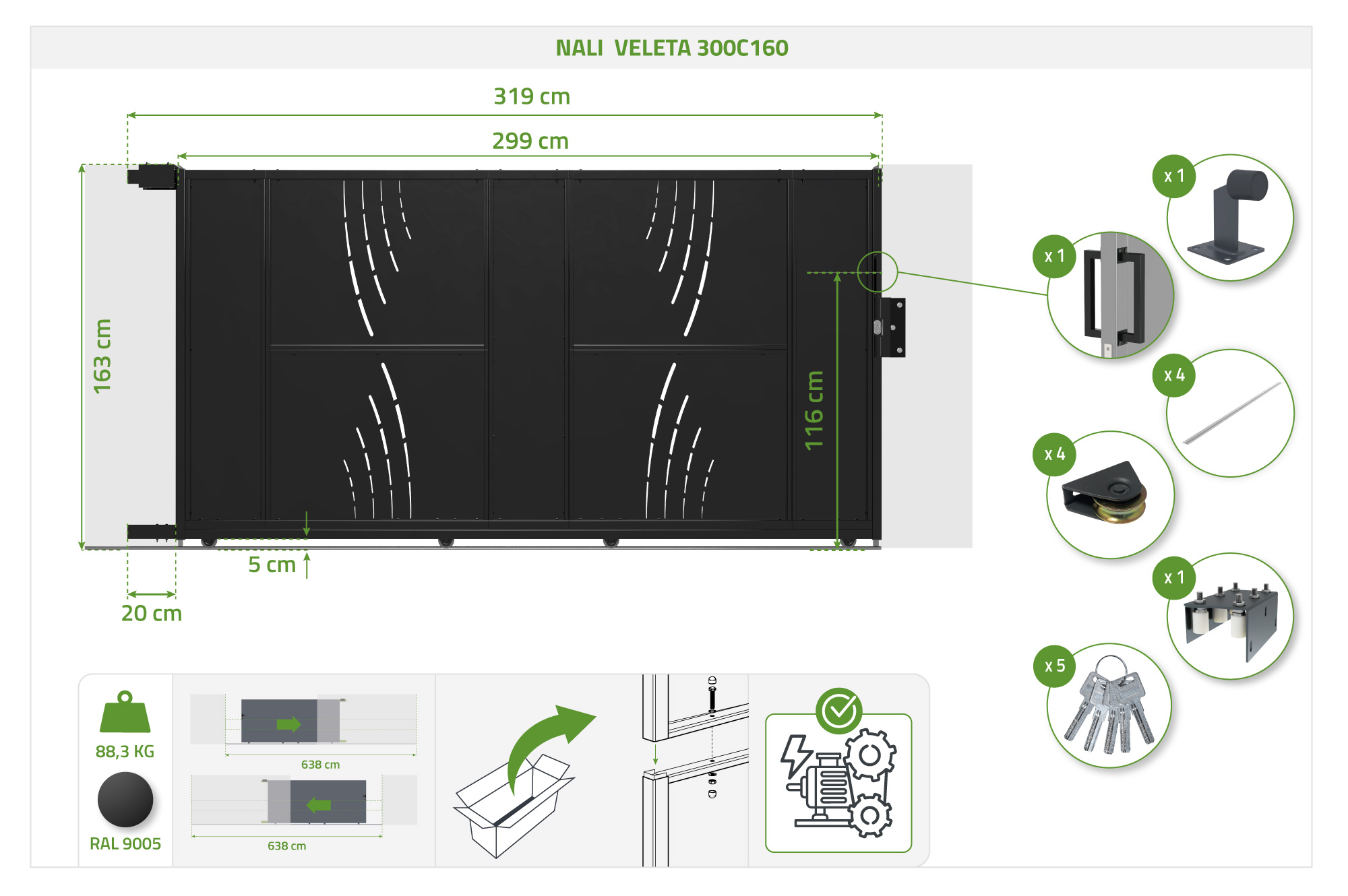 NALI VELETA 300C160

319 cm

299 cm

163 cm

116 cm

5 cm

20 cm

x 1

x 1

x 4

x 4

x 1

x 5

88,3 KG

RAL 9005

638 cm

638 cm