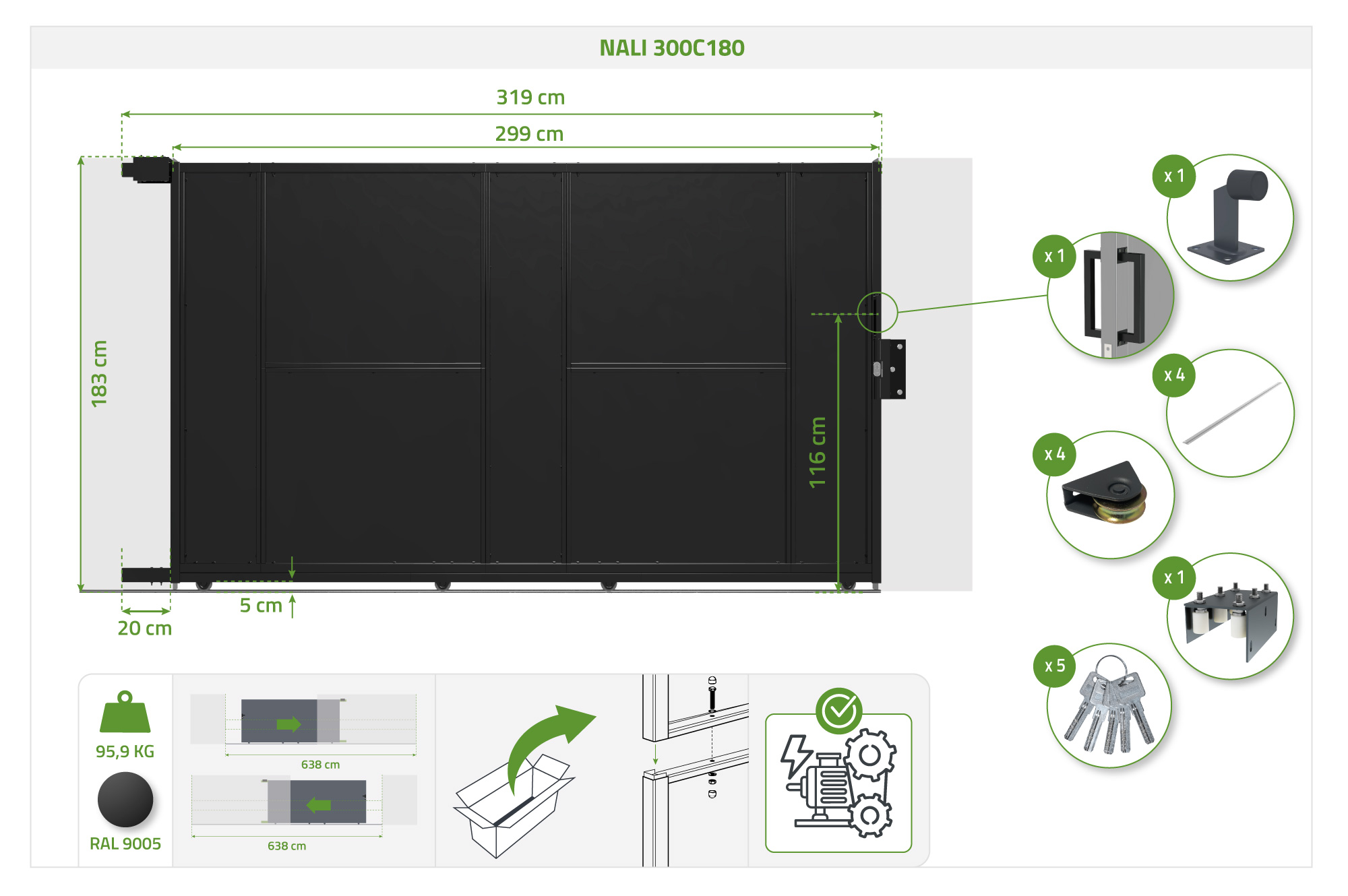 NALI 300C180

319 cm

299 cm

183 cm

116 cm

5 cm

20 cm

x 1

x 1

x 4

x 4

x 1

x 5

95,9 KG

RAL 9005

638 cm

638 cm