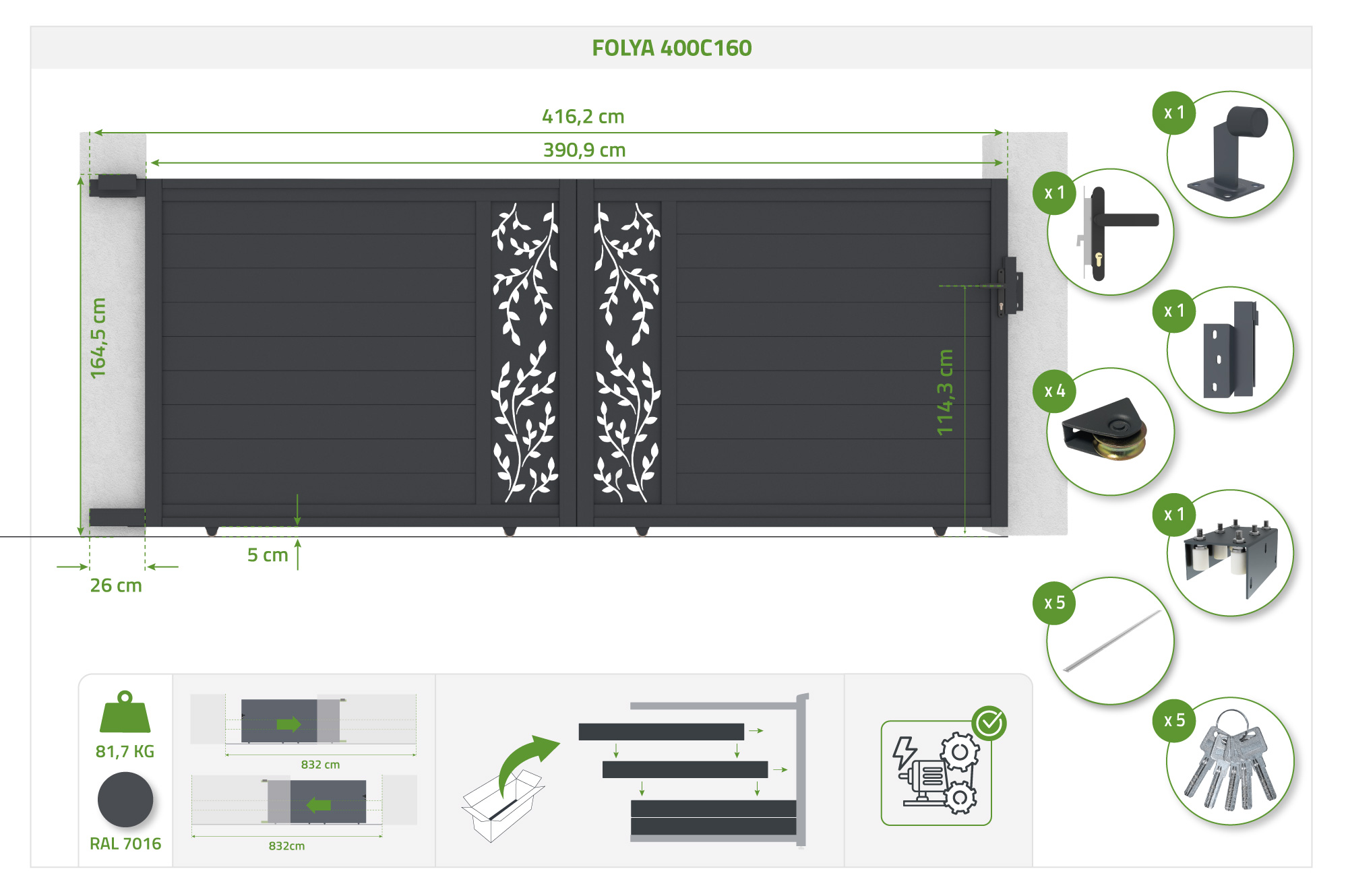 FOLYA 400C160

416,2 cm
390,9 cm
164,5 cm
114,3 cm
5 cm
26 cm

x 1
x 1
x 1
x 4
x 1
x 5
x 5

81,7 KG
RAL 7016
832 cm
832cm