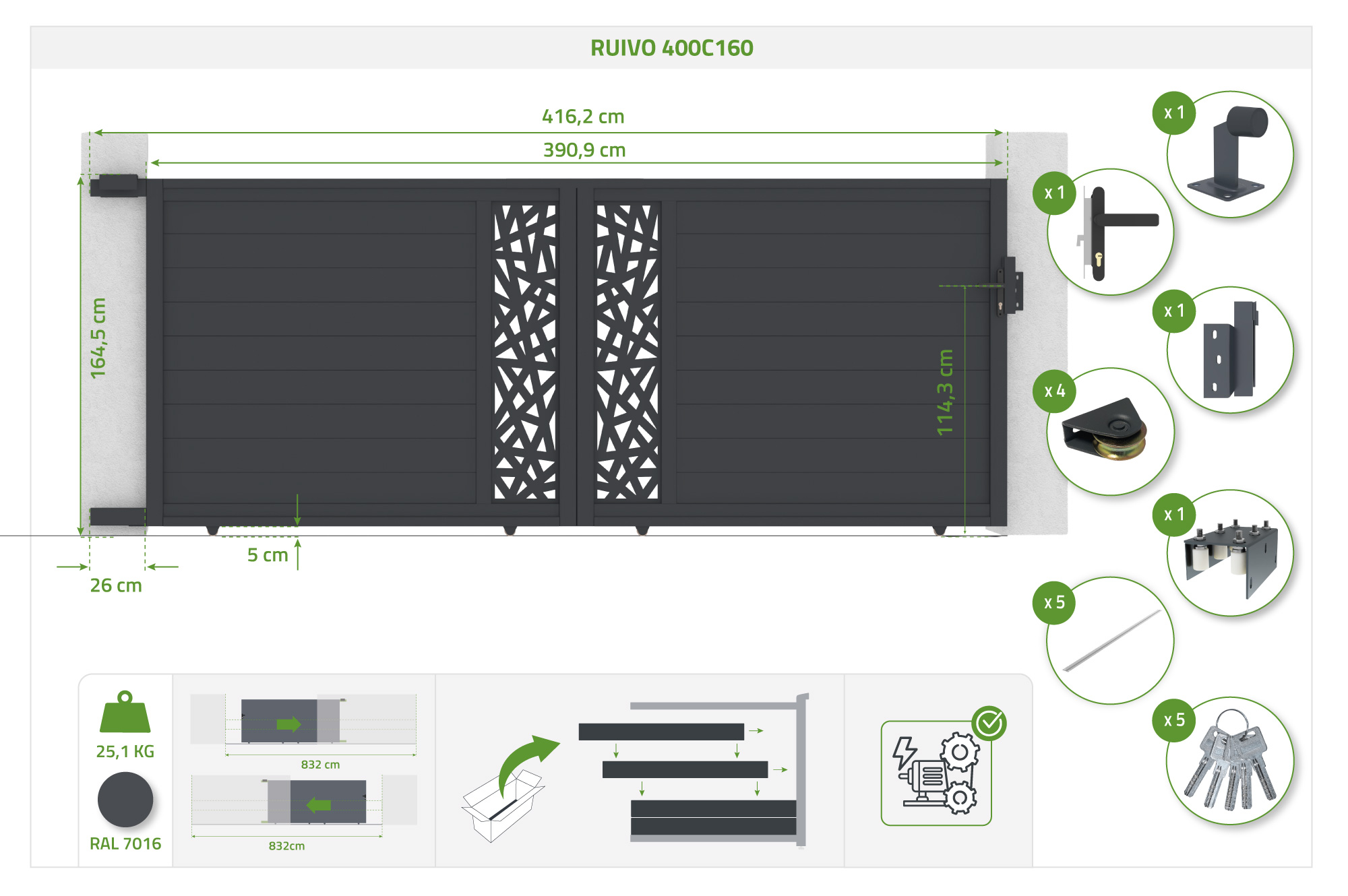 RUIVO 400C160

416,2 cm

390,9 cm

164,5 cm

114,3 cm

5 cm

26 cm

x 1

x 1

x 1

x 4

x 1

x 5

x 5

25,1 KG

RAL 7016

832 cm

832cm