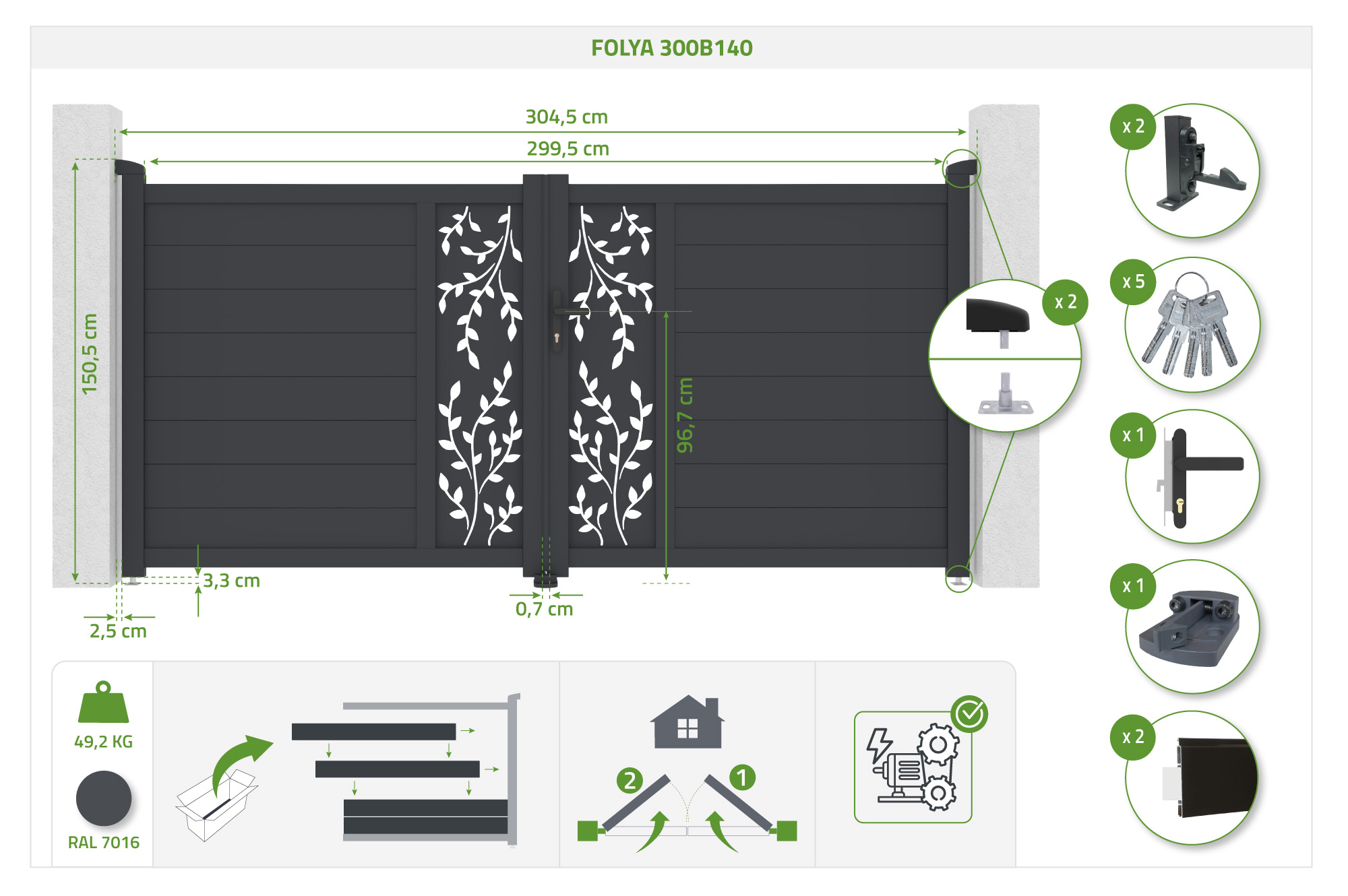 FOLYA 300B140

304,5 cm

299,5 cm

150,5 cm

96,7 cm

3,3 cm

0,7 cm

2,5 cm

x 2

x 2

x 5

x 1

x 1

x 2

49,2 KG

RAL 7016

2

1