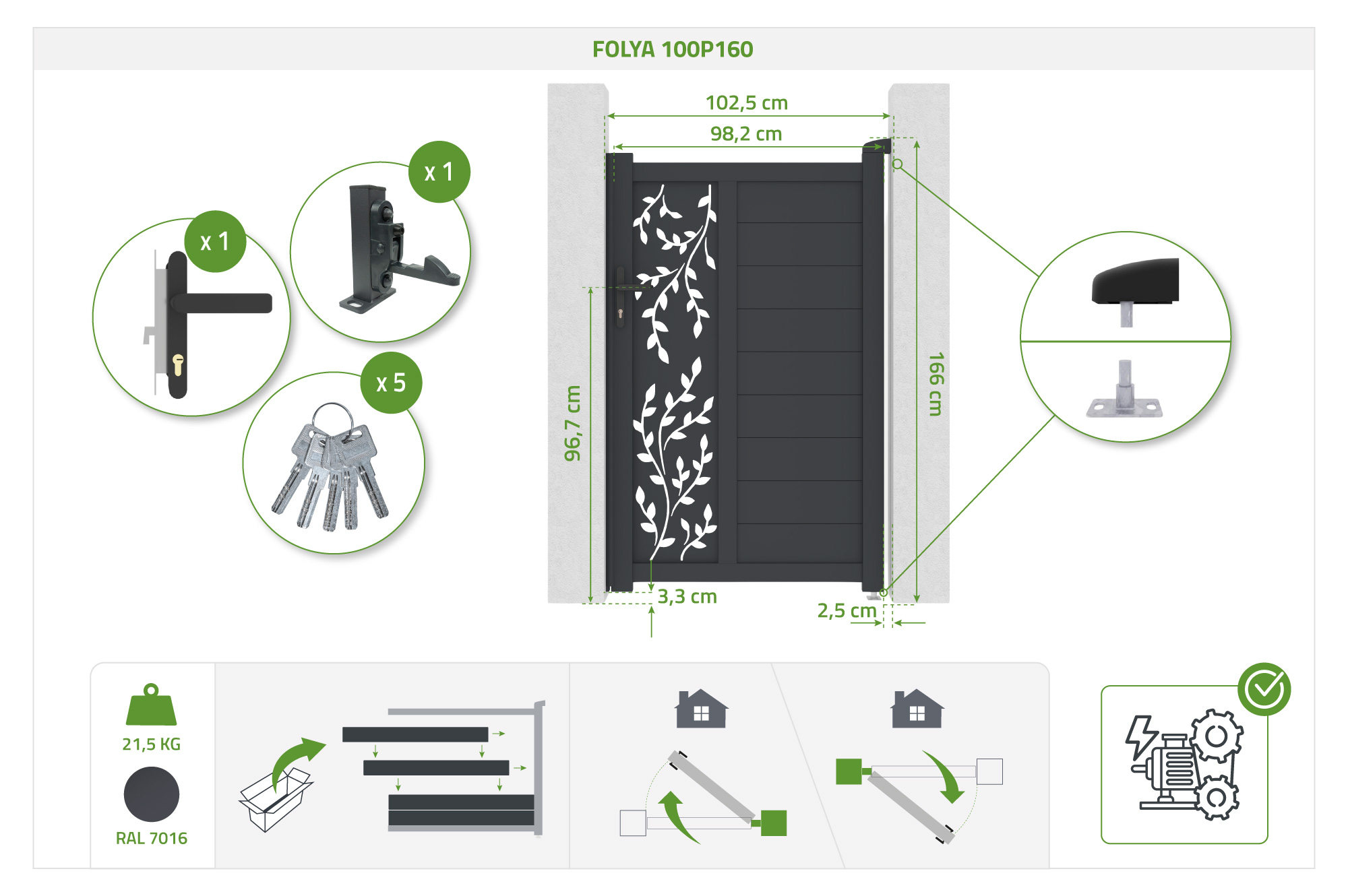 FOLYA 100P160

x 1

x 1

x 5

102,5 cm

98,2 cm

96,7 cm

166 cm

3,3 cm

2,5 cm

21,5 KG

RAL 7016