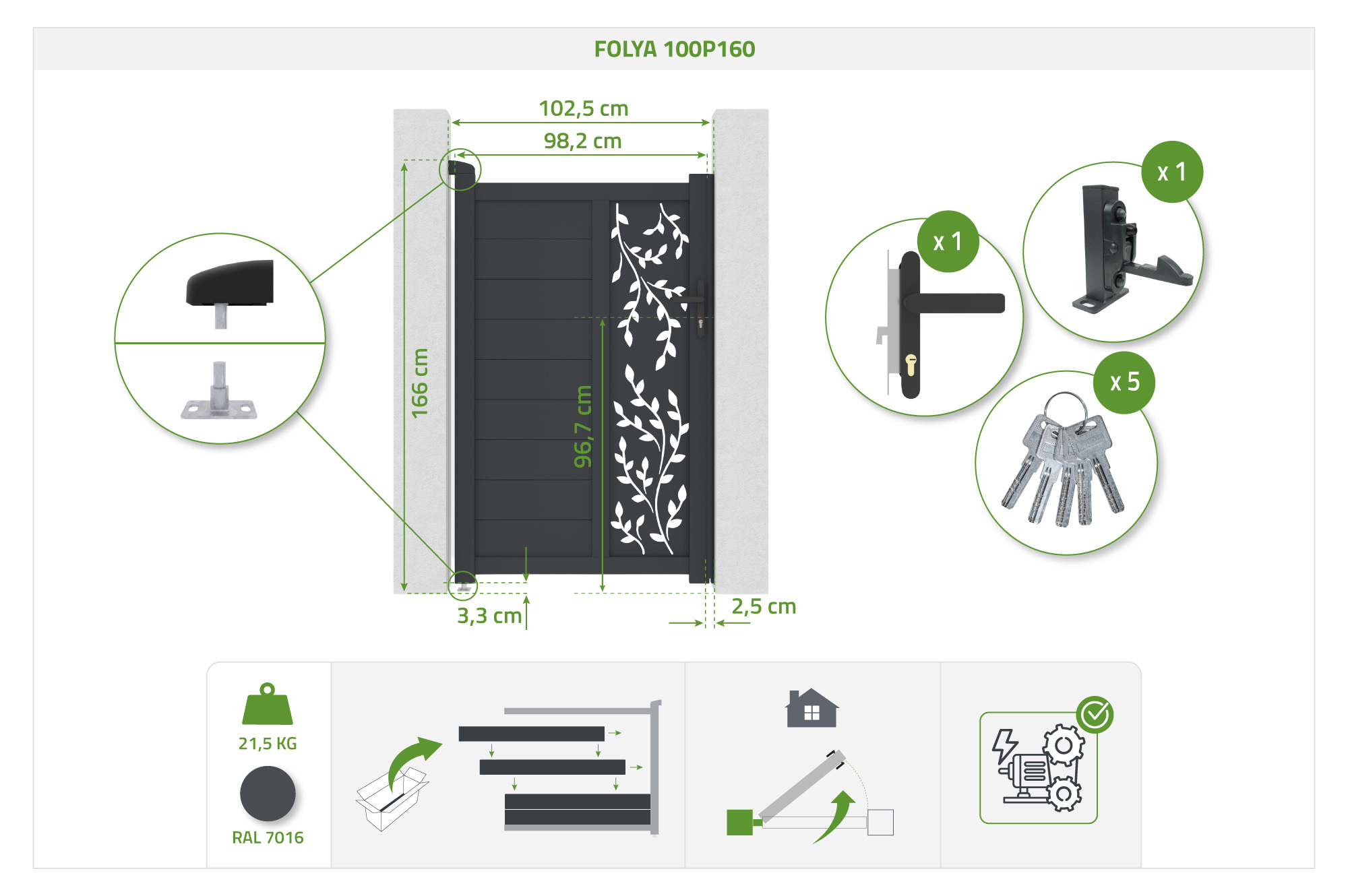 FOLYA 100P160

102,5 cm
98,2 cm
166 cm
96,7 cm
3,3 cm
2,5 cm

x 1
x 1
x 5

21,5 KG
RAL 7016