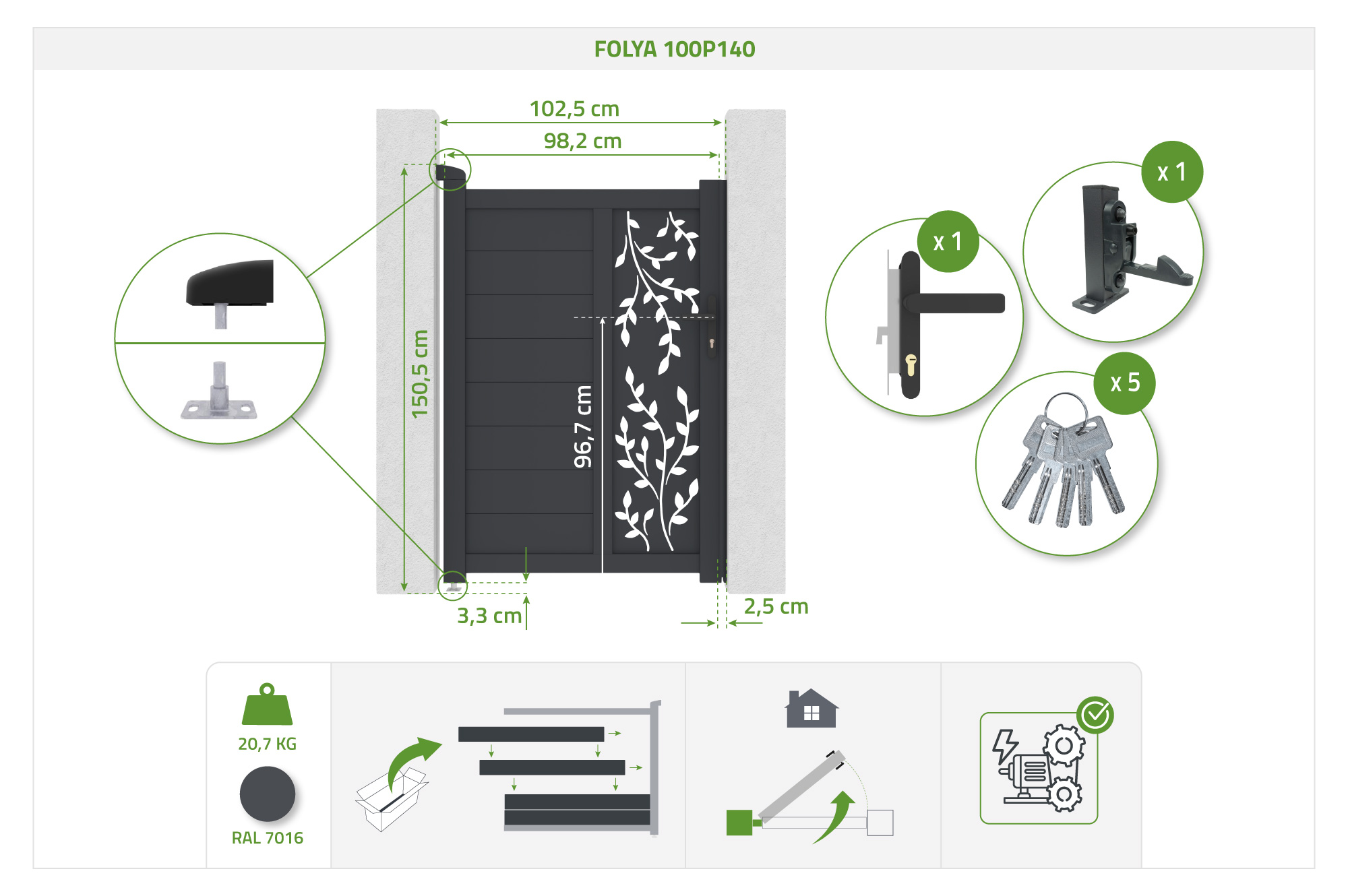 FOLYA 100P140

102,5 cm
98,2 cm
150,5 cm
96,7 cm
3,3 cm
2,5 cm

x 1
x 1
x 5

20,7 KG
RAL 7016