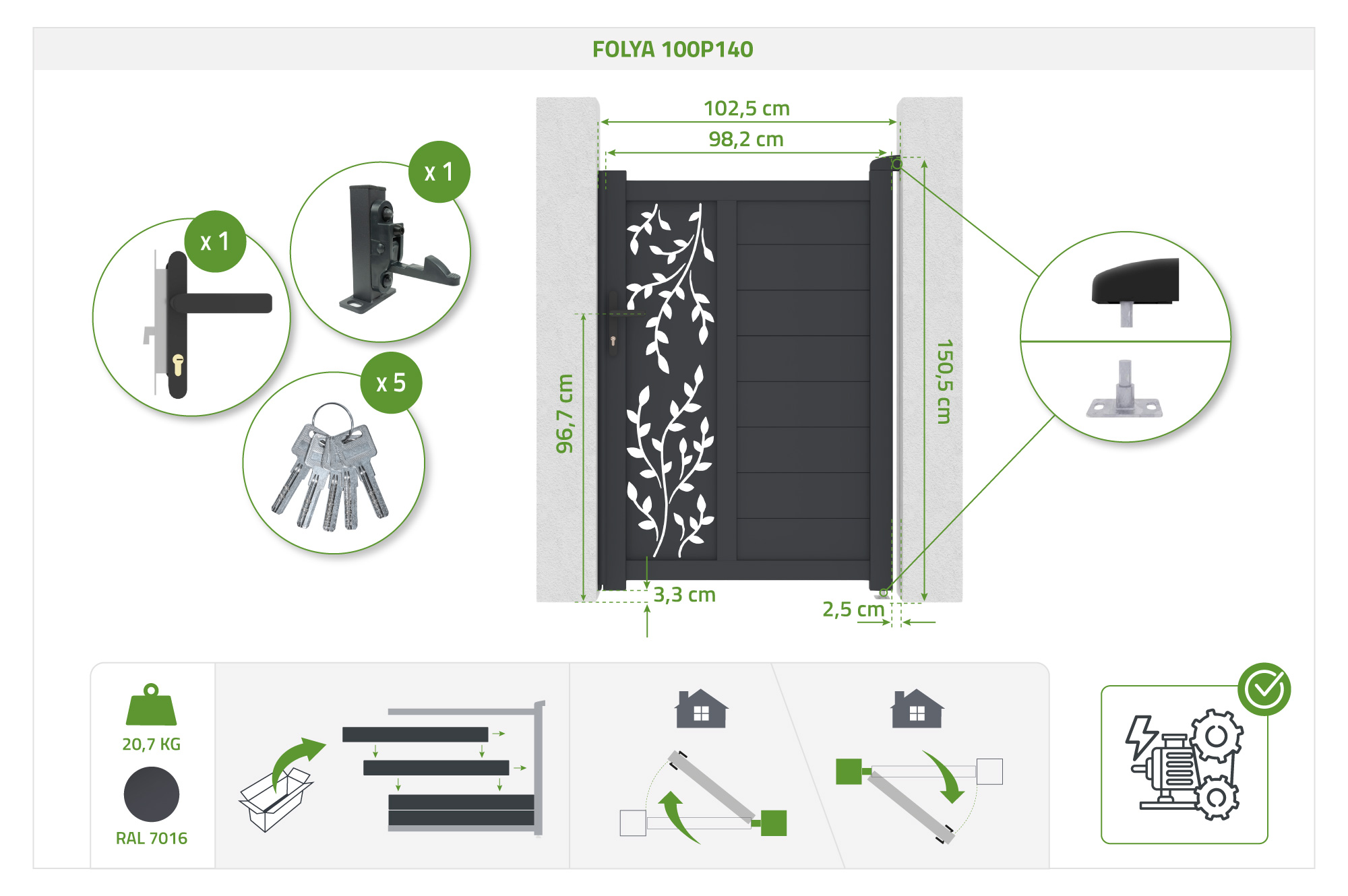 FOLYA 100P140

x 1

x 1

x 5

102,5 cm

98,2 cm

96,7 cm

150,5 cm

3,3 cm

2,5 cm

20,7 KG

RAL 7016