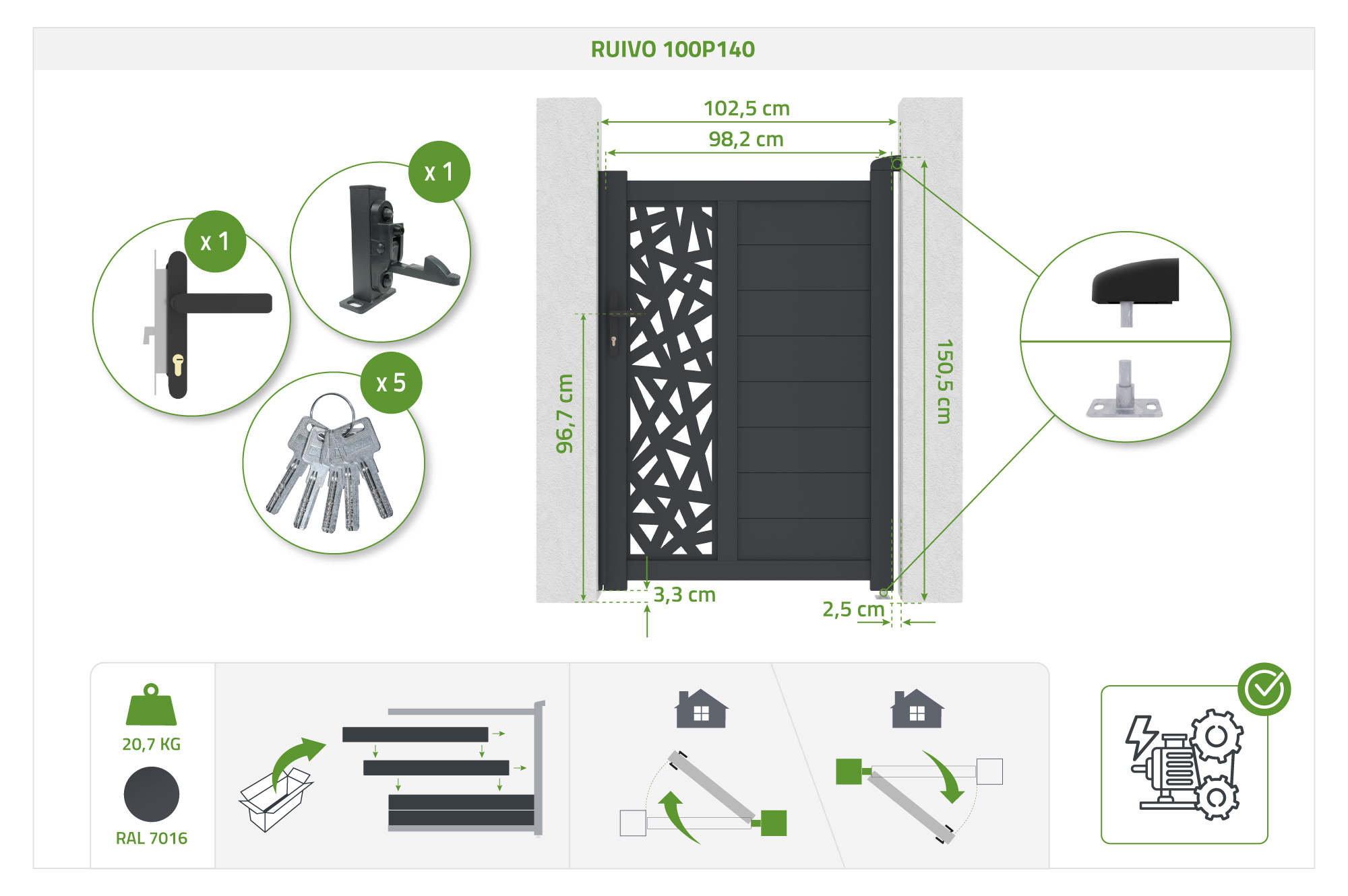 RUIVO 100P140

x 1

x 1

x 5

102,5 cm

98,2 cm

96,7 cm

150,5 cm

3,3 cm

2,5 cm

20,7 KG

RAL 7016