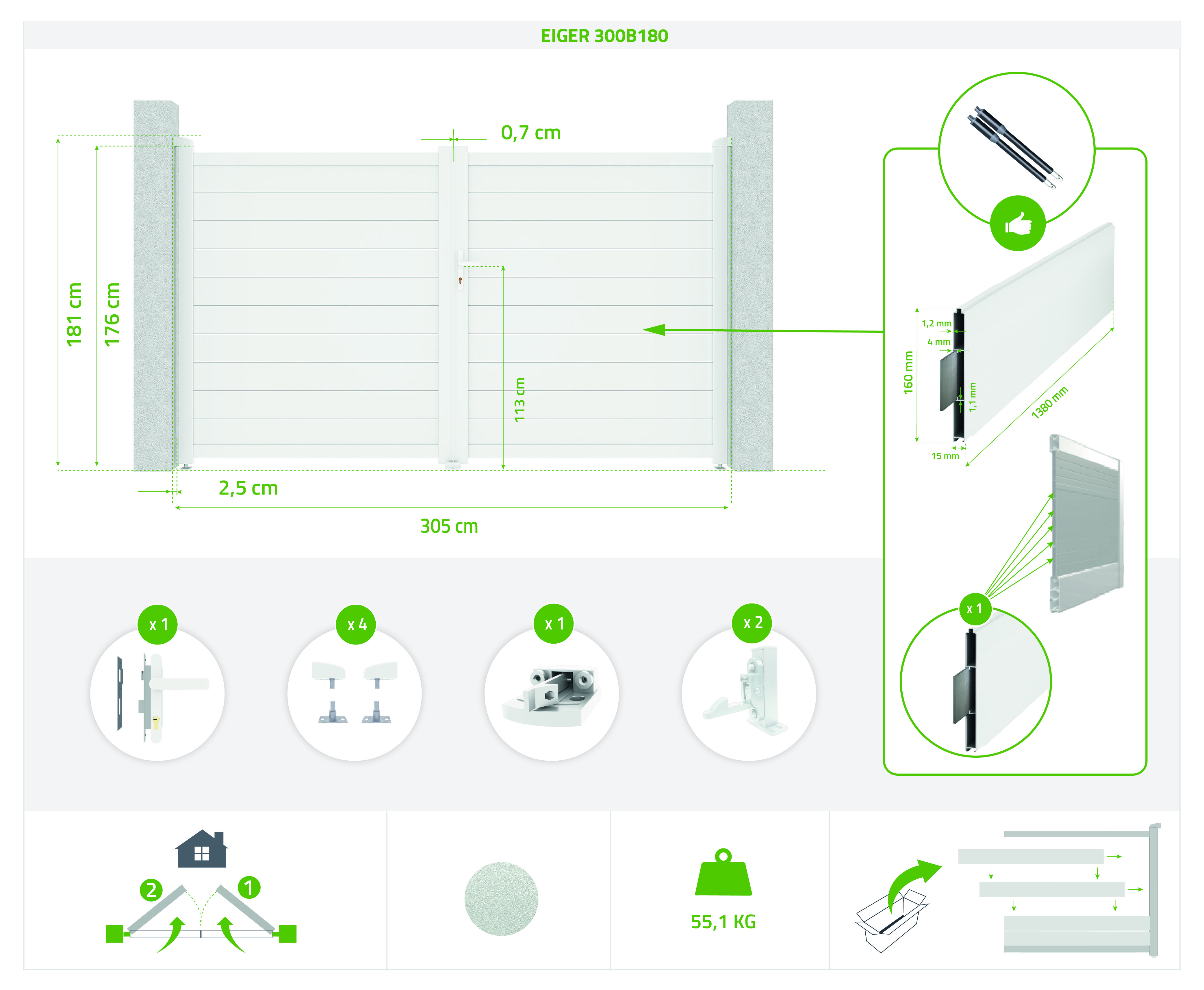 EIGER 300B180

0,7 cm

181 cm

176 cm

113 cm

2,5 cm

305 cm

1,2 mm

4 mm

160 mm

1,1 mm

1380 mm

15 mm

x 1

x 1

x 4

x 1

x 2

2

1

55,1 KG